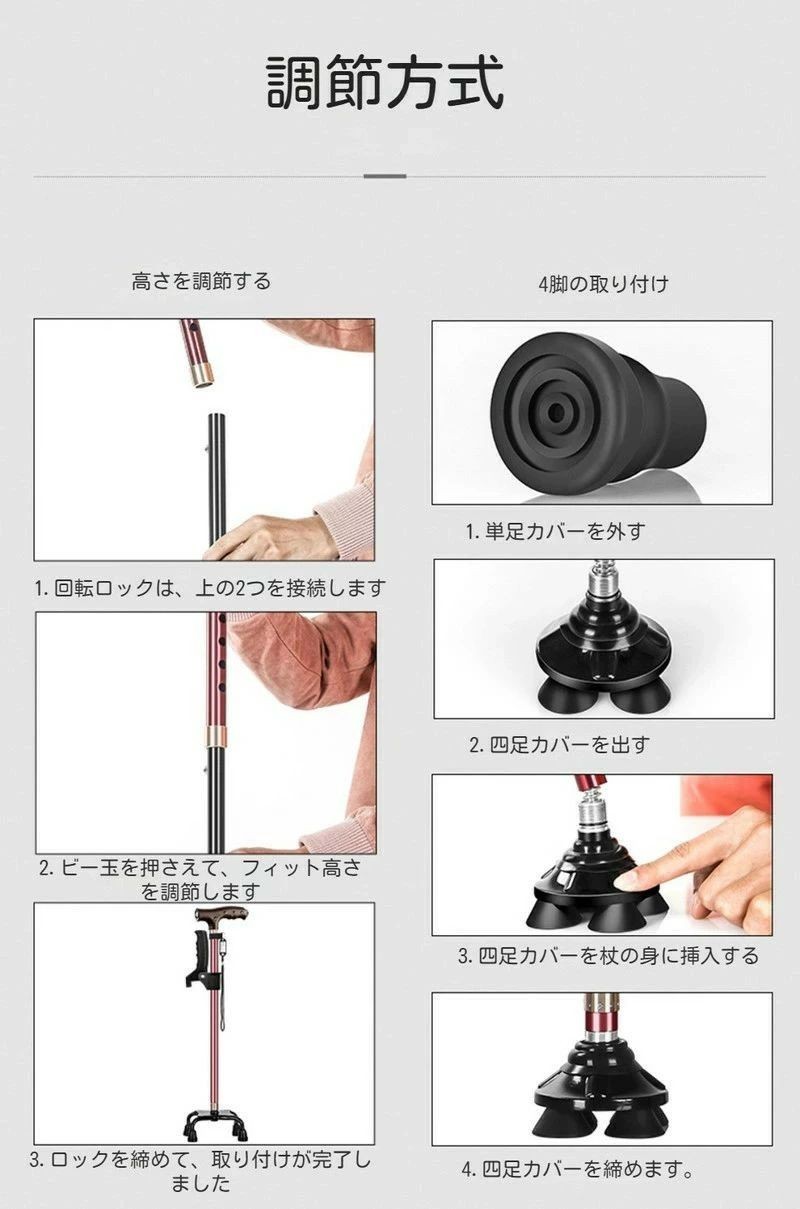 調節方式

高さを調節する

1. 回転ロックは、上の2つを接続します

2. ビー玉を押さえて、フィット高さを調節します

3. ロックを締めて、取り付けが完了しました

4脚の取り付け

1. 単足カバーを外す

2. 四足カバーを出す

3. 四足カバーを杖の身に挿入する

4. 四足カバーを締めます。