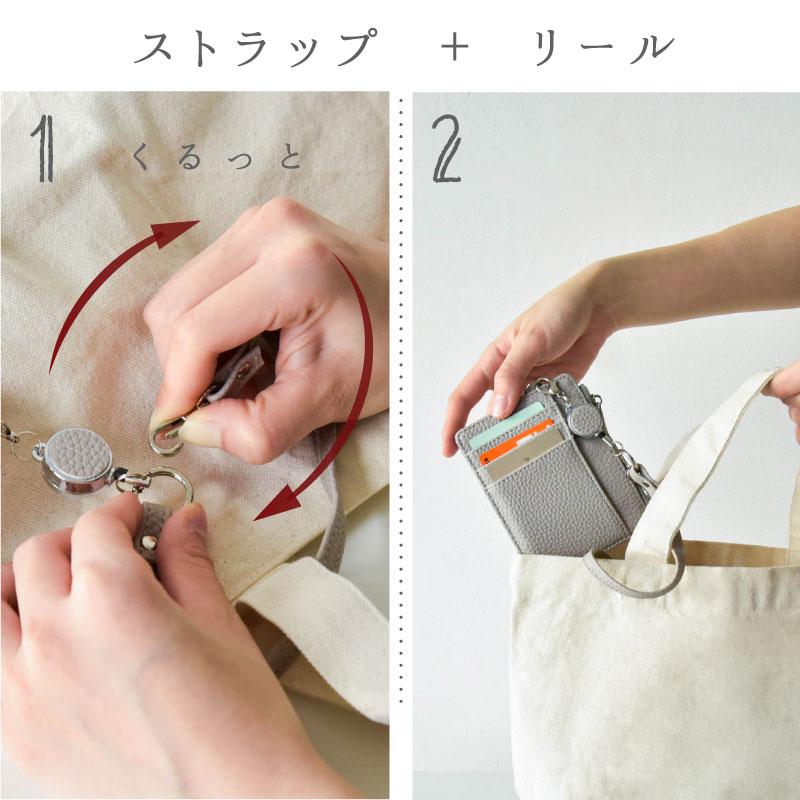 ストラップ ＋ リール

1 くるっと

2