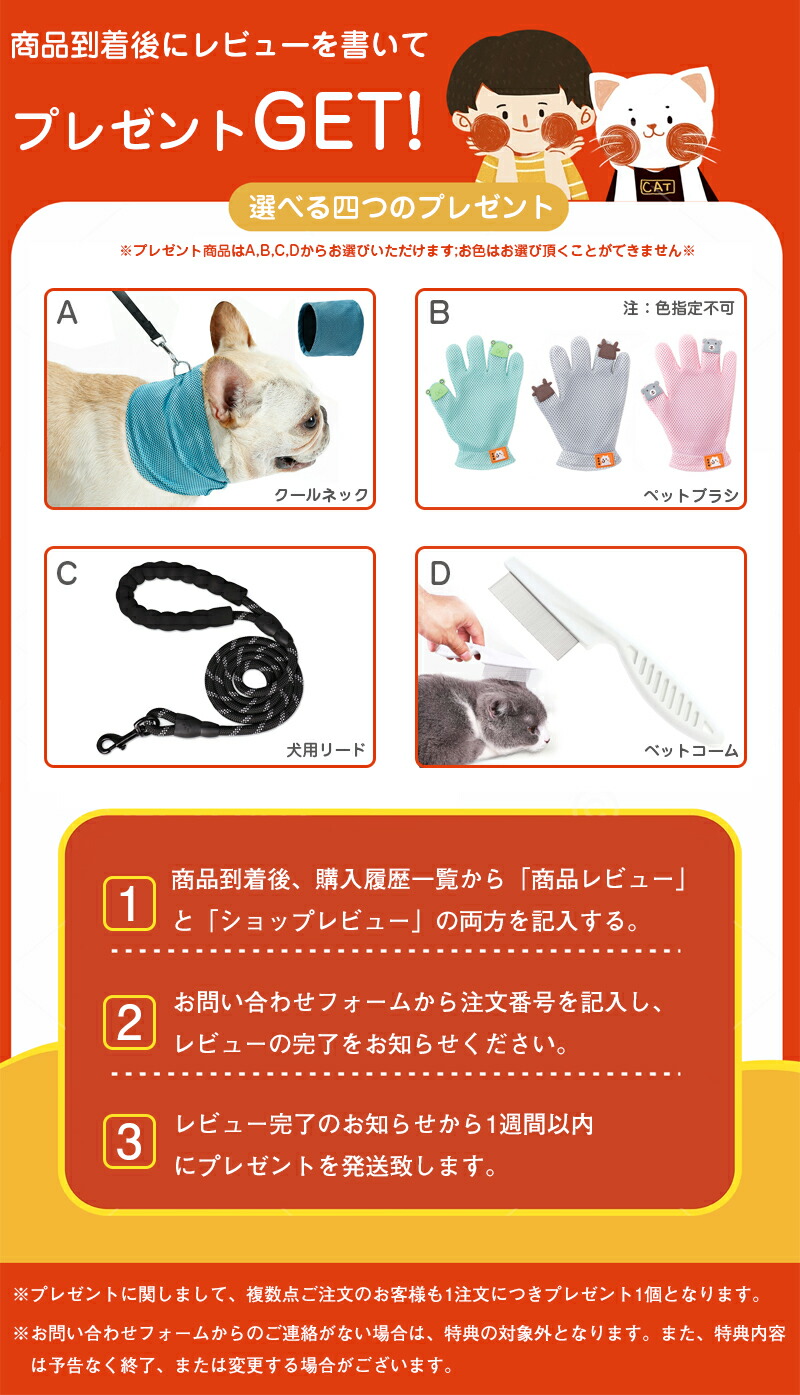 商品到着後にレビューを書いて

プレゼントGET!

CAT

選べる四つのプレゼント

※プレゼント商品はA,B,C,Dからお選びいただけます;お色はお選び頂くことができません※

A

クールネック

B

注：色指定不可

ペットブラシ

C

犬用リード

D

ペットコーム

1 商品到着後、購入履歴一覧から「商品レビュー」と「ショップレビュー」の両方を記入する。

2 お問い合わせフォームから注文番号を記入し、レビューの完了をお知らせください。

3 レビュー完了のお知らせから1週間以内にプレゼントを発送致します。

※プレゼントに関しまして、複数点ご注文のお客様も1注文につきプレゼント1個となります。

※お問い合わせフォームからのご連絡がない場合は、特典の対象外となります。また、特典内容は予告なく終了、または変更する場合がございます。