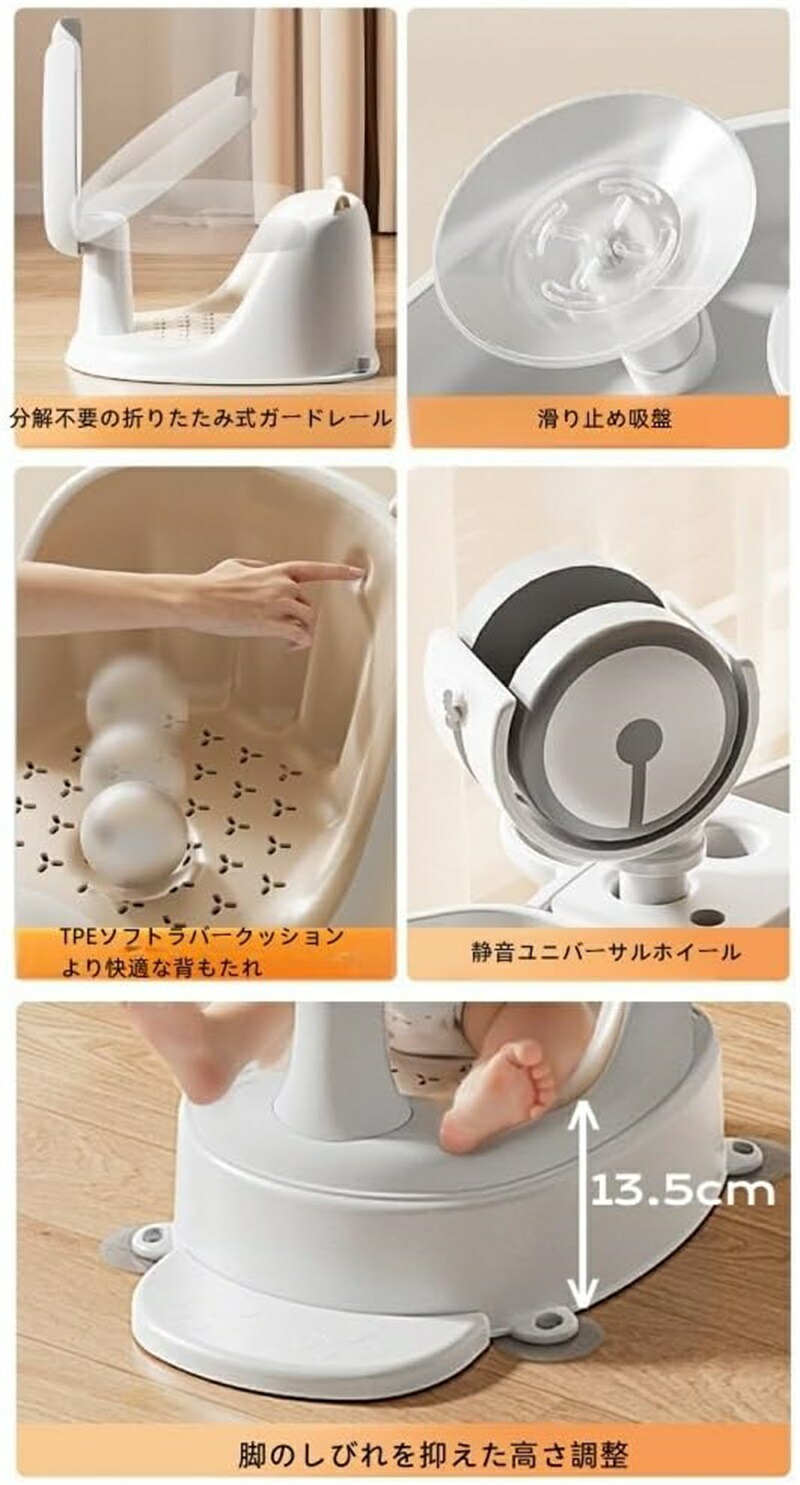 分解不要の折りたたみ式ガードレール

滑り止め吸盤

TPEソフトラバークッション
より快適な背もたれ

静音ユニバーサルホイール

13.5cm

脚のしびれを抑えた高さ調整