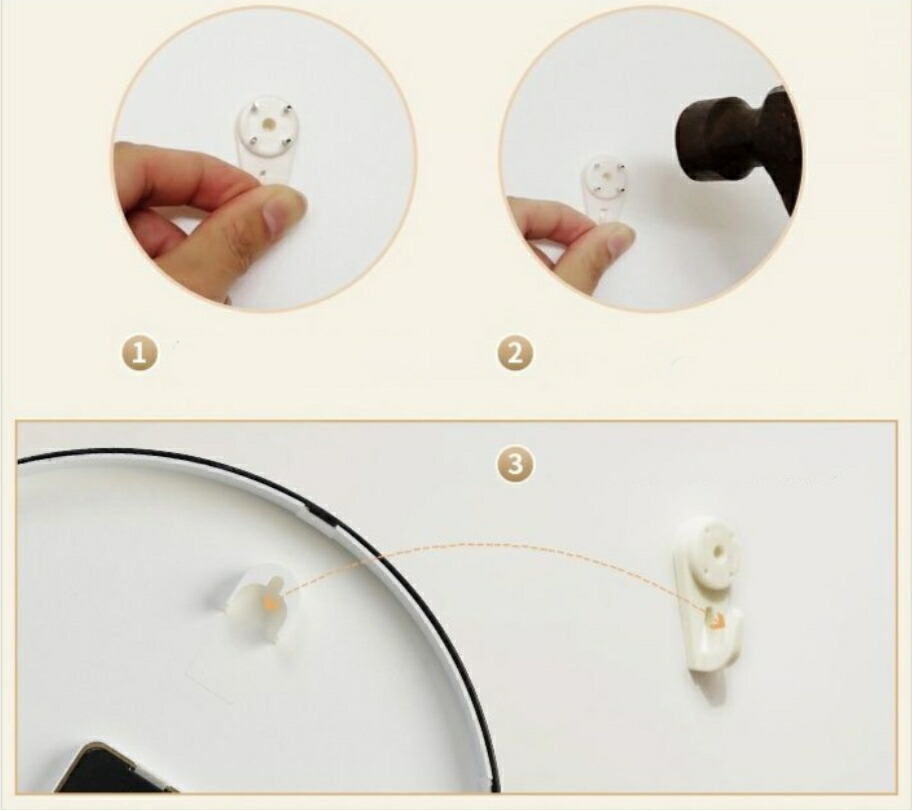 1

2

3