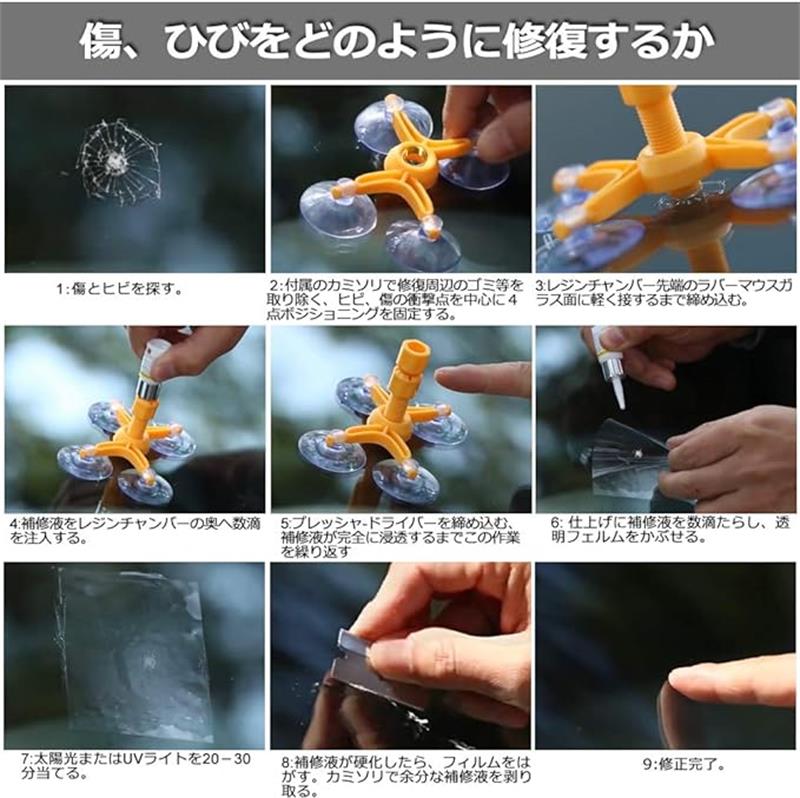 傷、ひびをどのように修復するか

1:傷とヒビを探す。

2:付属のカミソリで修復周辺のゴミ等を取り除く、ヒビ、傷の衝撃点を中心に4点ポジショニングを固定する。

3:レジンチャンバー先端のラバーマウスガラス面に軽く接するまで締め込む。

4:補修液をレジンチャンバーの奥へ数滴を注入する。

5:プレッシャ-ドライバーを締め込む、補修液が完全に浸透するまでこの作業を繰り返す

6: 仕上げに補修液を数滴たらし、透明フェルムをかぶせる。

7:太陽光またはUVライトを20－30分当てる。

8:補修液が硬化したら、フィルムをはがす。カミソリで余分な補修液を剥り取る。

9:修正完了。