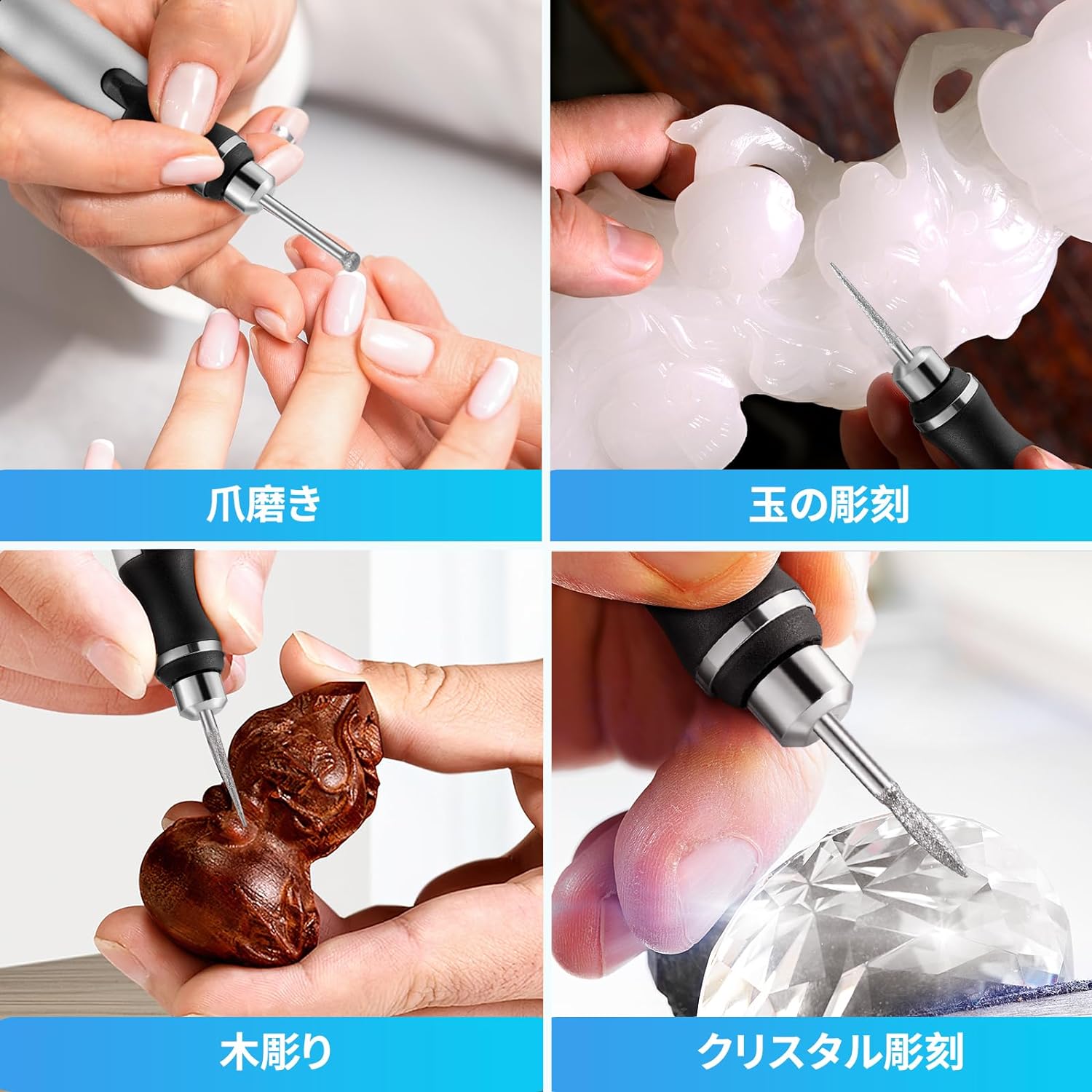 爪磨き

玉の彫刻

木彫り

クリスタル彫刻