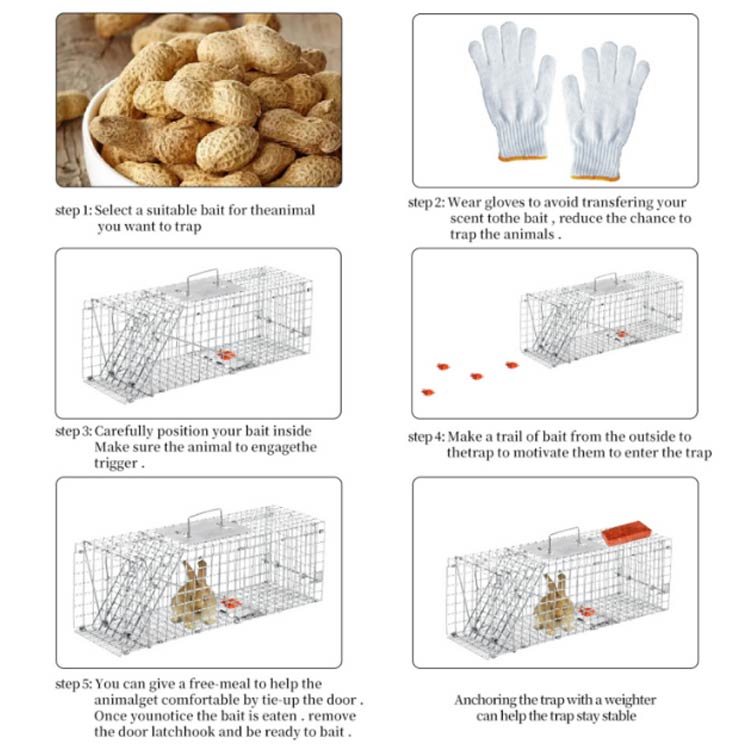 step 1: Select a suitable bait for theanimal you want to trap

step 2: Wear gloves to avoid transfering your scent tothe bait , reduce the chance to trap the animals .

step 3: Carefully position your bait inside Make sure the animal to engagethe trigger .

step 4: Make a trail of bait from the outside to thetrap to motivate them to enter the trap

step 5: You can give a free-meal to help the animalget comfortable by tie-up the door . Once younotice the bait is eaten . remove the door latchhook and be ready to bait .

Anchoring the trap with a weighter can help the trap stay stable