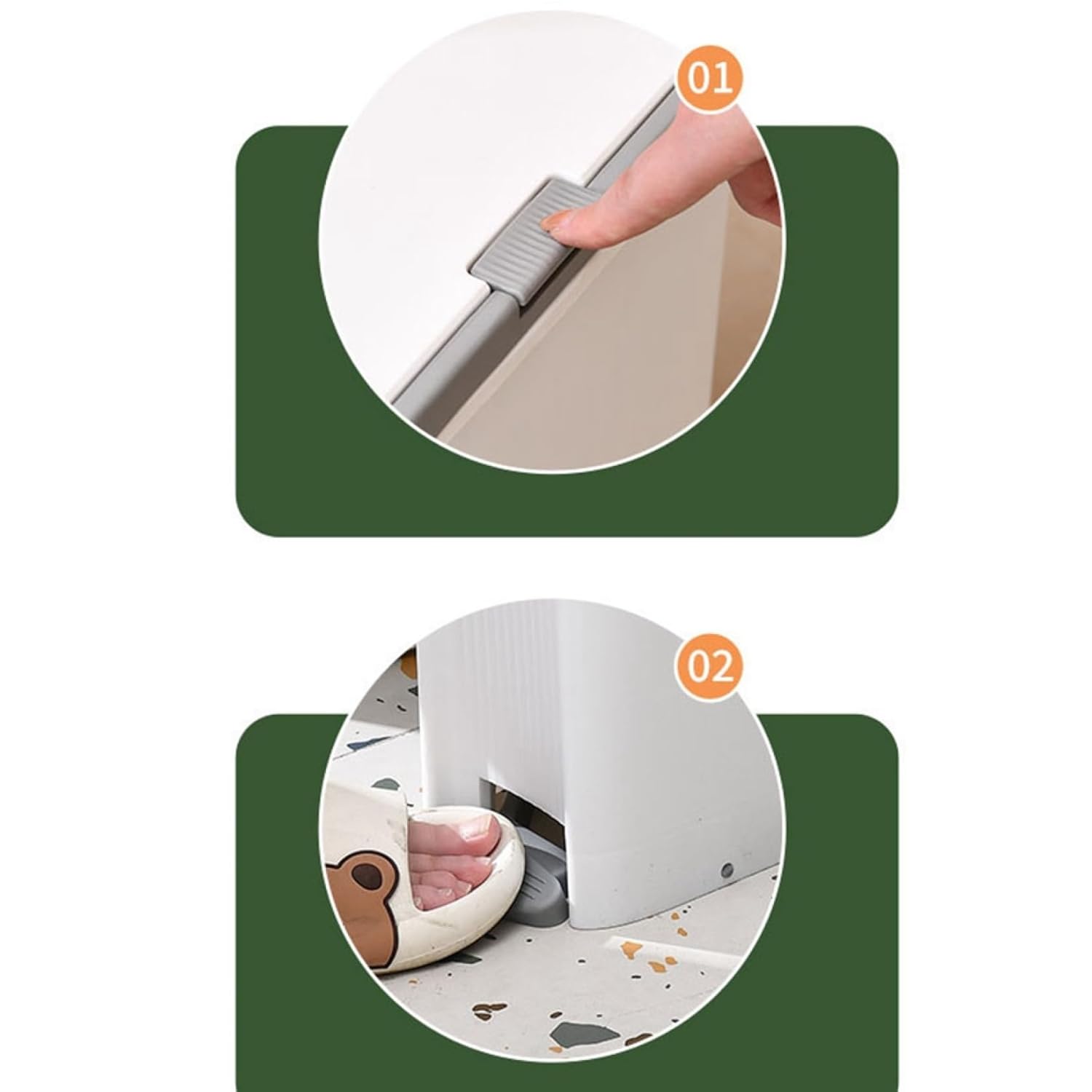 01

02