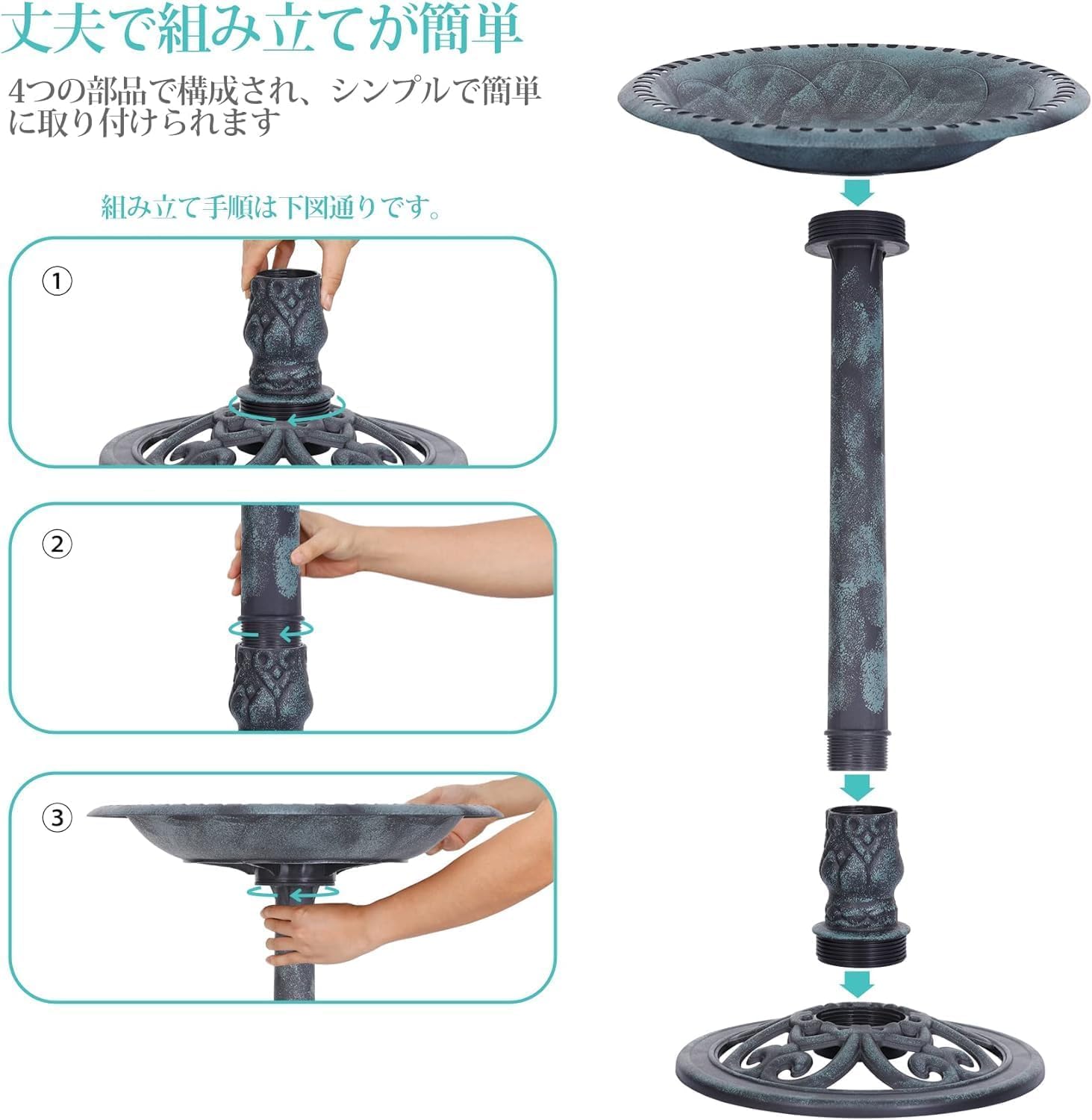 丈夫で組み立てが簡単

4つの部品で構成され、シンプルで簡単に取り付けられます

組み立て手順は下図通りです。

①

②

③