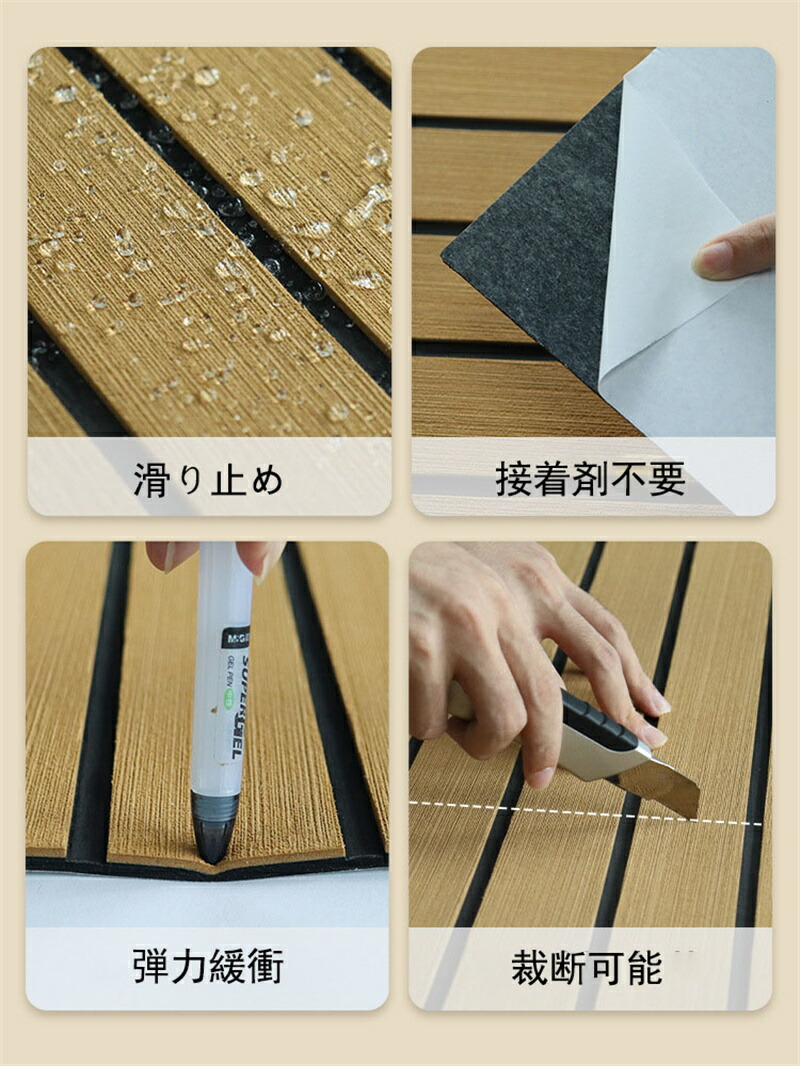 滑り止め

接着剤不要

M&G
GEL PEN
SUPER GEL

弾力緩衝

裁断可能