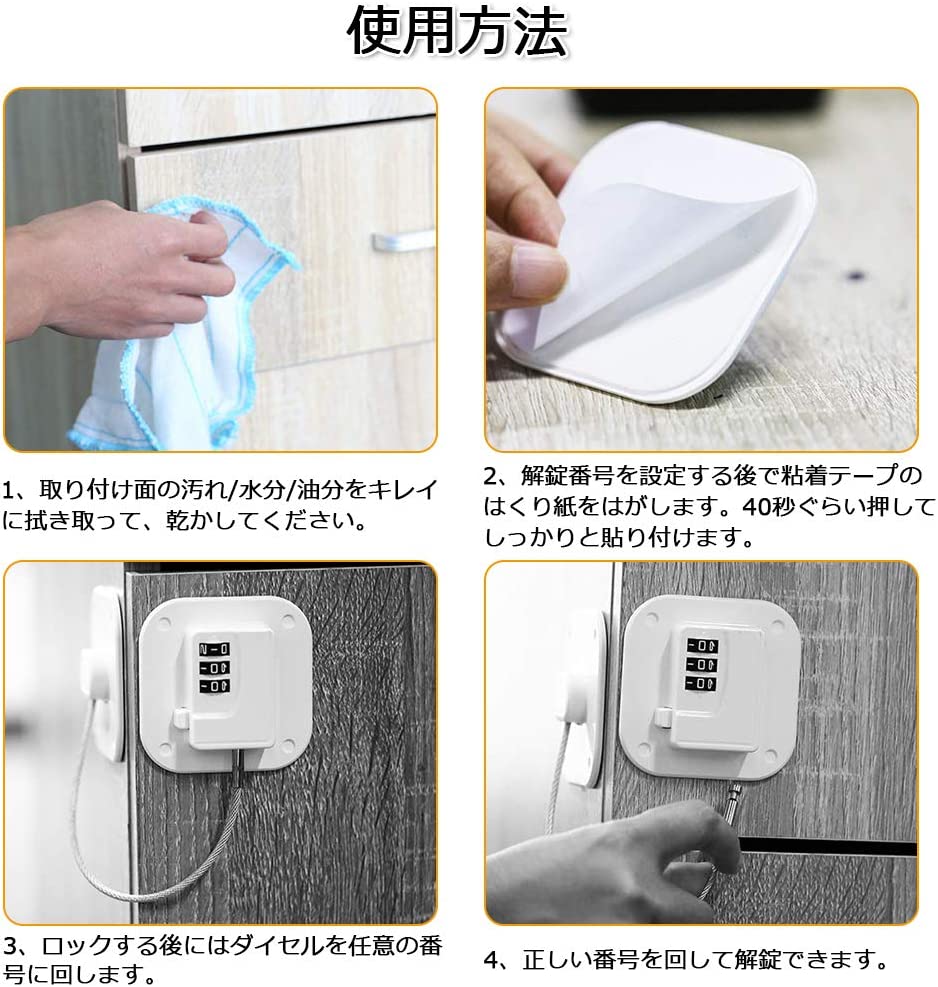 使用方法

1、取り付け面の汚れ/水分/油分をキレイに拭き取って、乾かしてください。

2、解錠番号を設定する後で粘着テープのはくり紙をはがします。40秒ぐらい押してしっかりと貼り付けます。

3、ロックする後にはダイセルを任意の番号に回します。

4、正しい番号を回して解錠できます。