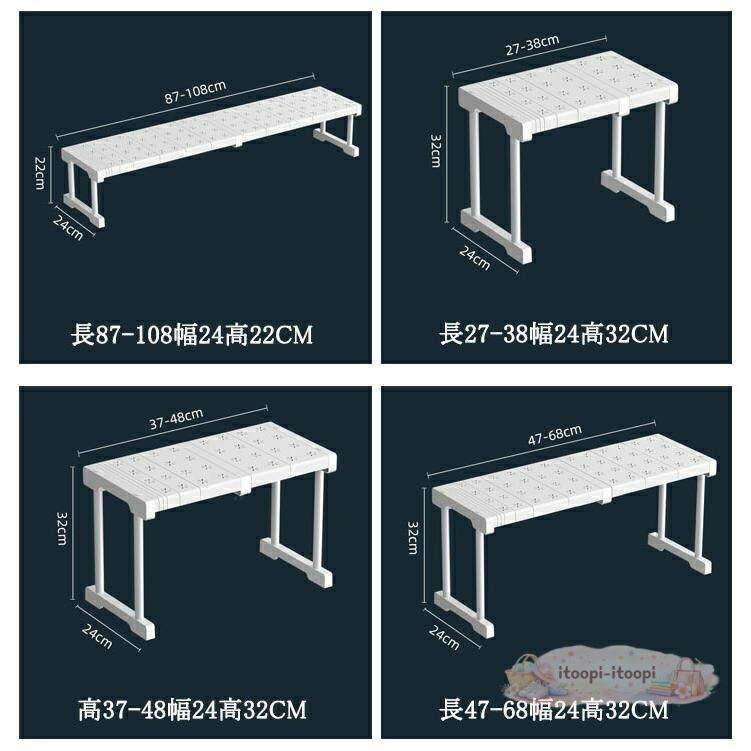 87-108cm
22cm
24cm
長87-108幅24高22CM

27-38cm
32cm
24cm
長27-38幅24高32CM

37-48cm
32cm
24cm
高37-48幅24高32CM

47-68cm
32cm
24cm
itoopi-itoopi
長47-68幅24高32CM