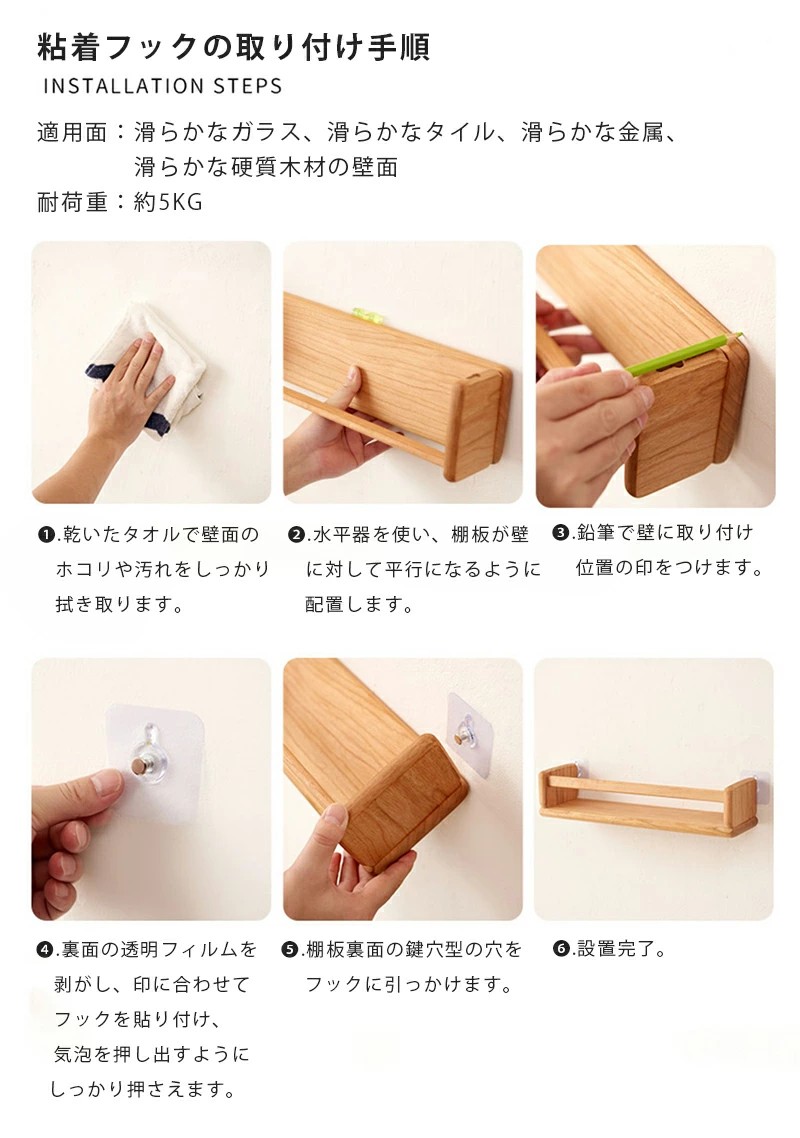 粘着フックの取り付け手順

INSTALLATION STEPS

適用面：滑らかなガラス、滑らかなタイル、滑らかな金属、滑らかな硬質木材の壁面

耐荷重：約5KG

❶.乾いたタオルで壁面のホコリや汚れをしっかり拭き取ります。

❷.水平器を使い、棚板が壁に対して平行になるように配置します。

❸.鉛筆で壁に取り付け位置の印をつけます。

❹.裏面の透明フィルムを剥がし、印に合わせてフックを貼り付け、気泡を押し出すようにしっかり押さえます。

❺.棚板裏面の鍵穴型の穴をフックに引っかけます。

❻.設置完了。