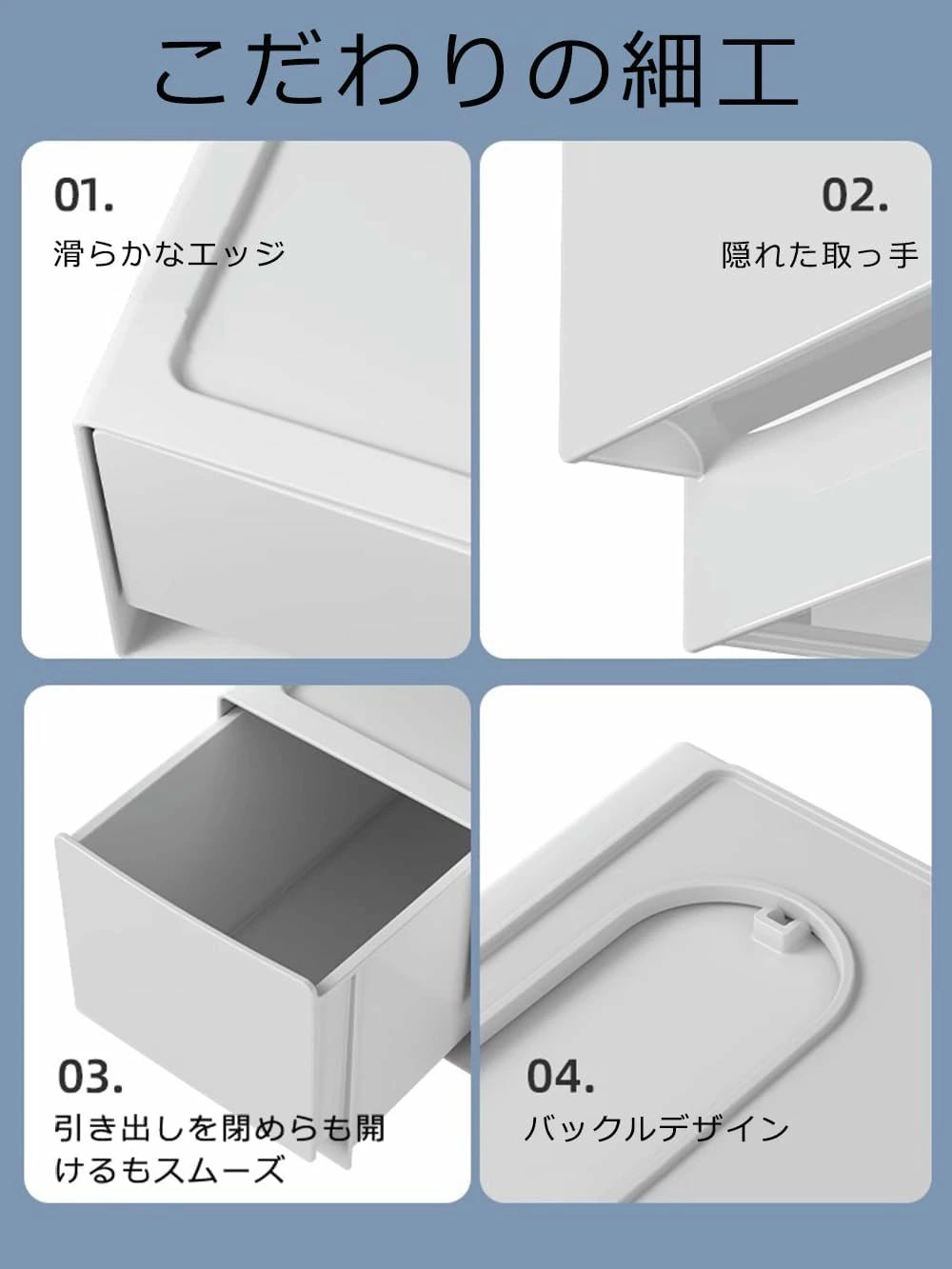 こだわりの細工

01.
滑らかなエッジ

02.
隠れた取っ手

03.
引き出しを閉めらも開けるもスムーズ

04.
バックルデザイン