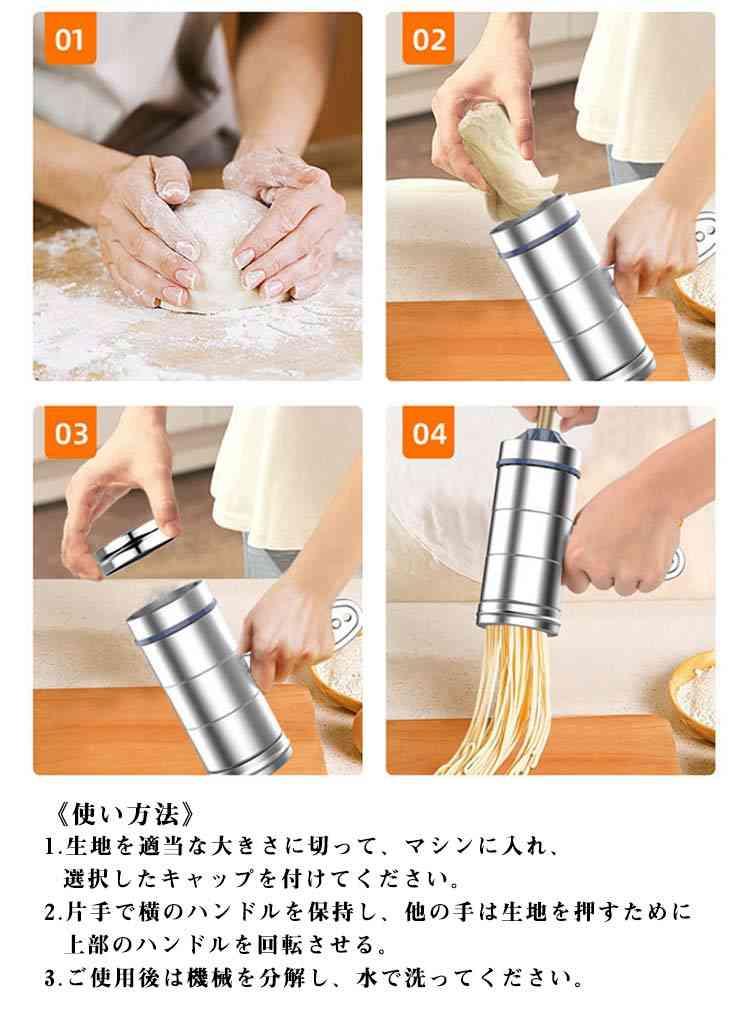 01

02

03

04

《使い方法》
1.生地を適当な大きさに切って、マシンに入れ、選択したキャップを付けてください。
2.片手で横のハンドルを保持し、他の手は生地を押すために上部のハンドルを回転させる。
3.ご使用後は機械を分解し、水で洗ってください。