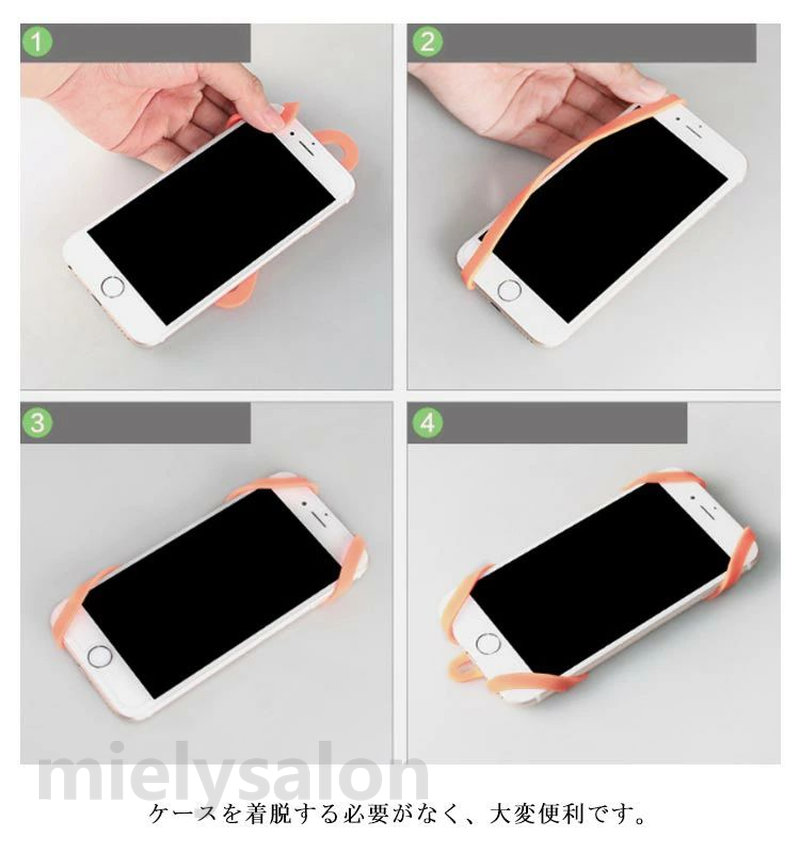 1

2

3

4

mielysalon

ケースを着脱する必要がなく、大変便利です。