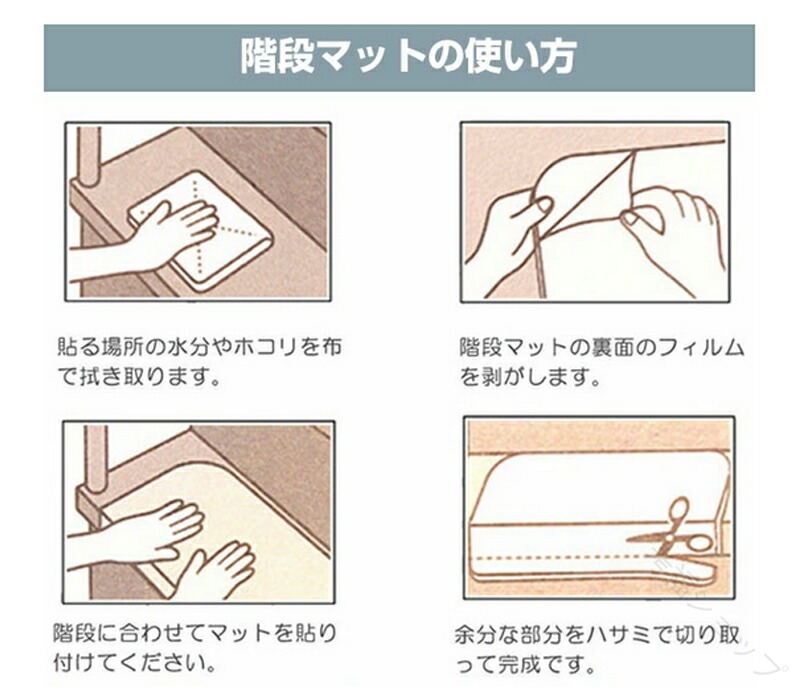 階段マットの使い方

貼る場所の水分やホコリを布で拭き取ります。

階段マットの裏面のフィルムを剥がします。

階段に合わせてマットを貼り付けてください。

余分な部分をハサミで切り取って完成です。