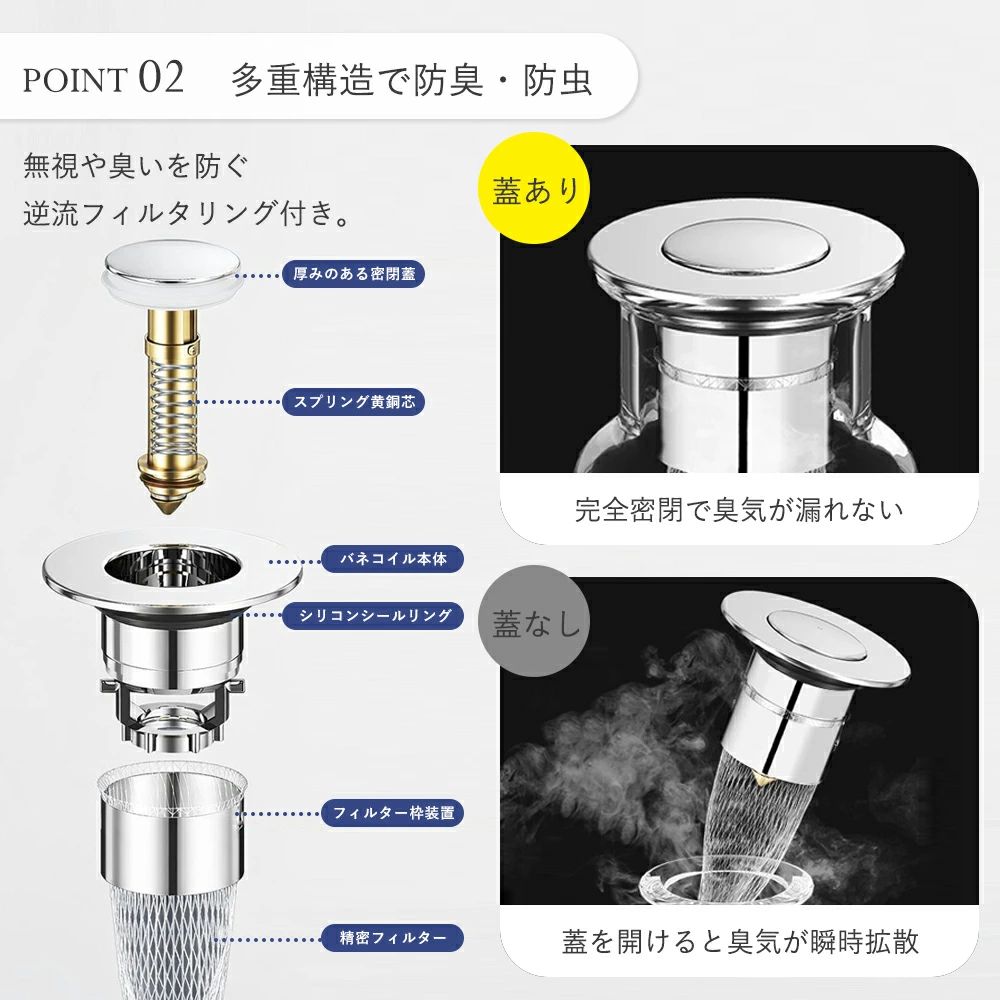 POINT 02 多重構造で防臭・防虫

無視や臭いを防ぐ
逆流フィルタリング付き。

厚みのある密閉蓋

スプリング黄銅芯

バネコイル本体

シリコンシールリング

フィルター枠装置

精密フィルター

蓋あり

完全密閉で臭気が漏れない

蓋なし

蓋を開けると臭気が瞬時拡散