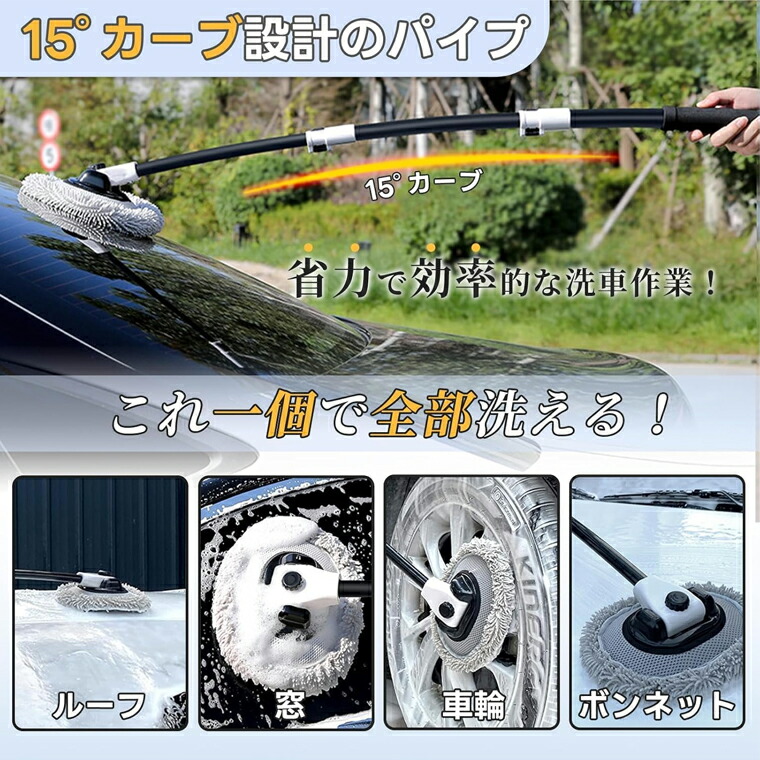 15° カーブ設計のパイプ

15° カーブ

省力で効率的な洗車作業！

これ一個で全部洗える！

ルーフ

窓

車輪

ボンネット