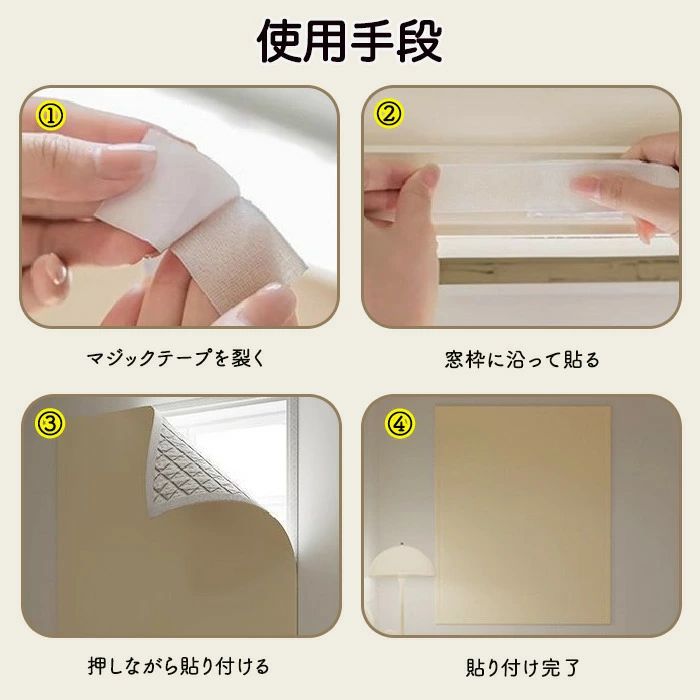 使用手段

①

マジックテープを裂く

②

窓枠に沿って貼る

③

押しながら貼り付ける

④

貼り付け完了