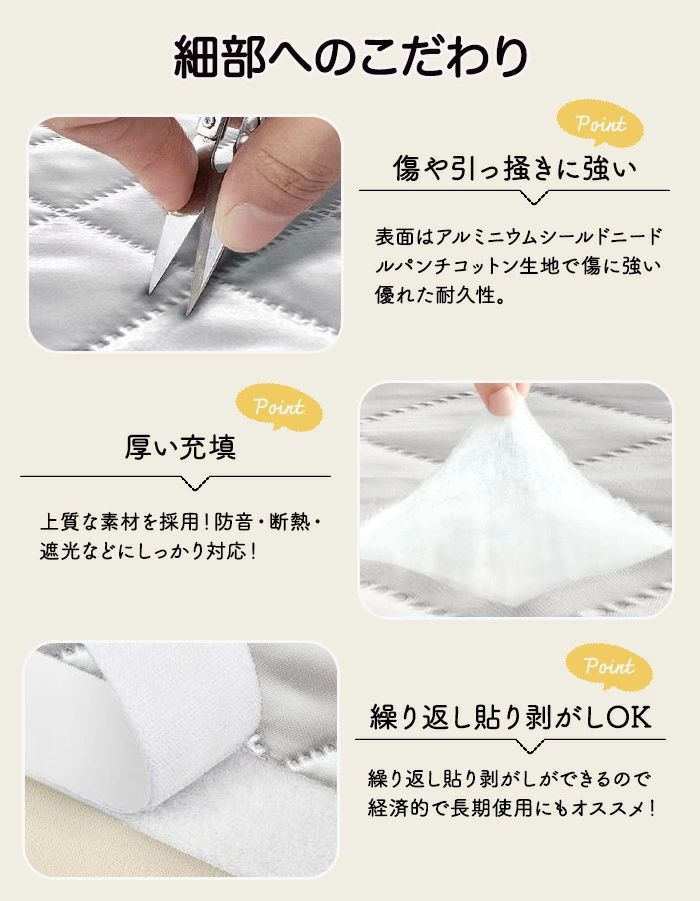 細部へのこだわり

Point

傷や引っ掻きに強い

表面はアルミニウムシールドニードルパンチコットン生地で傷に強い優れた耐久性。

Point

厚い充填

上質な素材を採用！防音・断熱・遮光などにしっかり対応！

Point

繰り返し貼り剥がしOK

繰り返し貼り剥がしができるので経済的で長期使用にもオススメ！