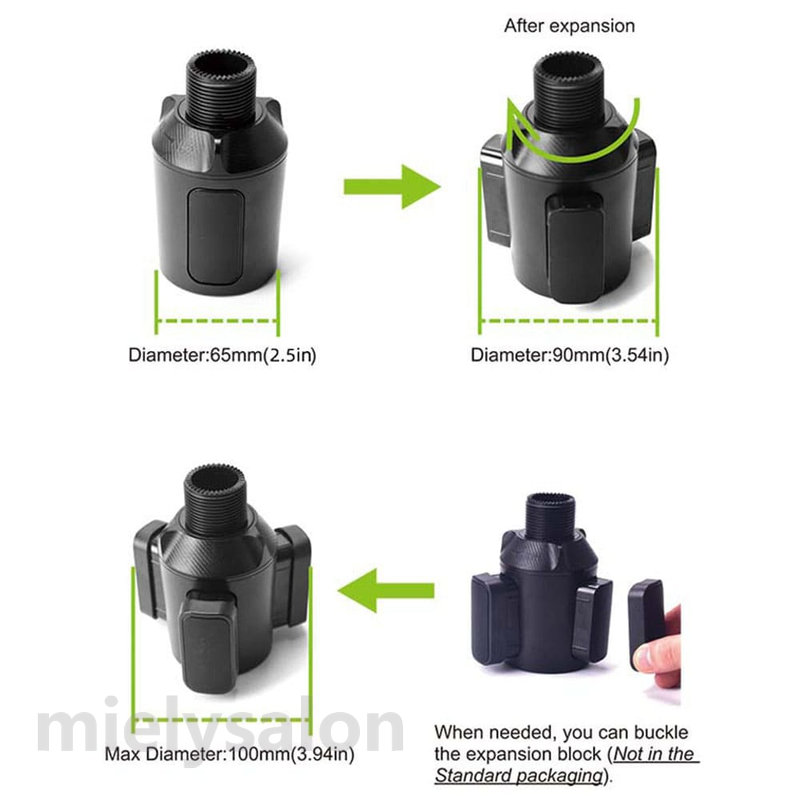 After expansion

Diameter:65mm(2.5in)

Diameter:90mm(3.54in)

mielysalon

Max Diameter:100mm(3.94in)

When needed, you can buckle the expansion block (Not in the Standard packaging).