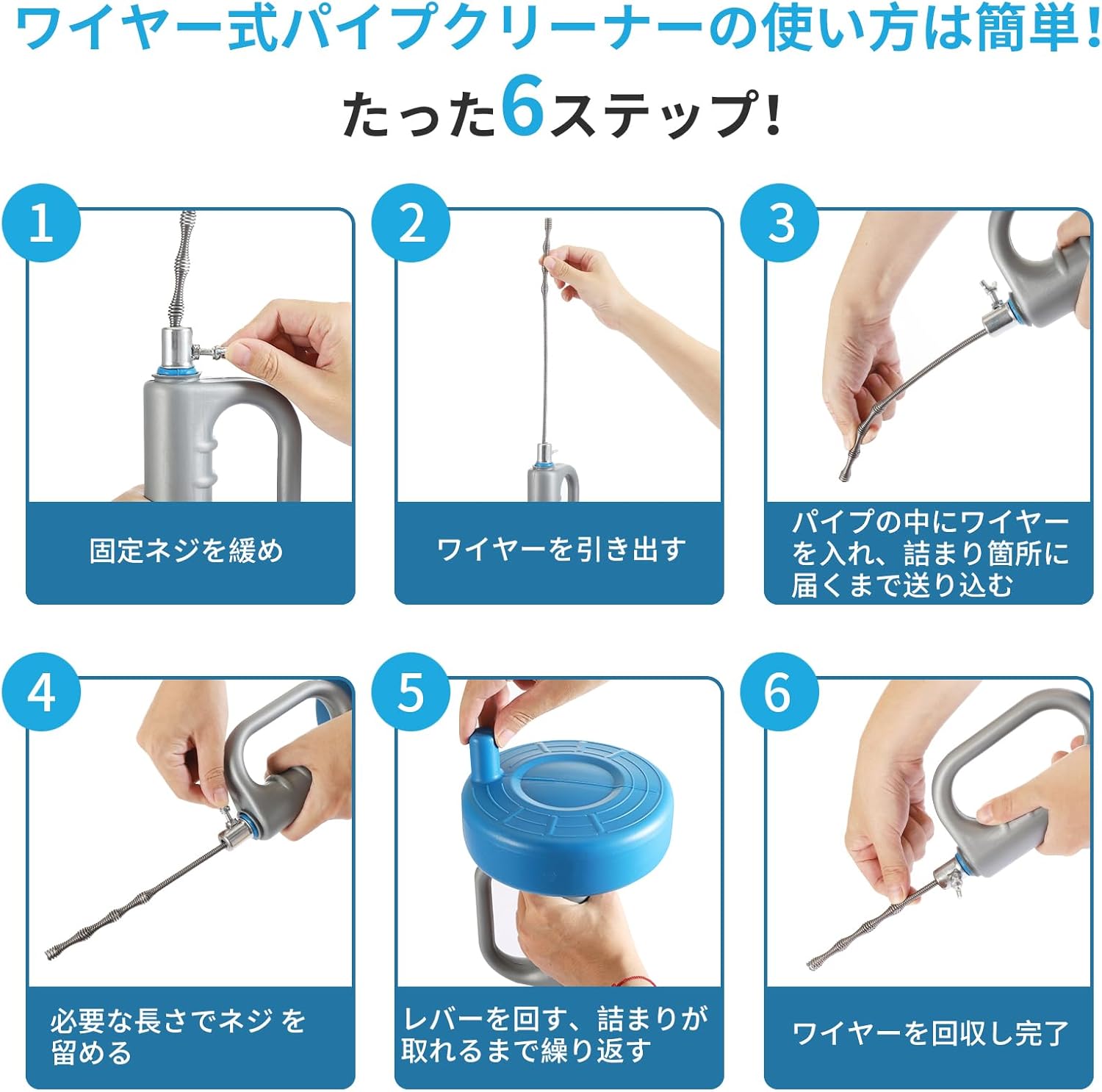 ワイヤー式パイプクリーナーの使い方は簡単!

たった6ステップ!

1

固定ネジを緩め

2

ワイヤーを引き出す

3

パイプの中にワイヤーを入れ、詰まり箇所に届くまで送り込む

4

必要な長さでネジ を留める

5

レバーを回す、詰まりが取れるまで繰り返す

6

ワイヤーを回収し完了