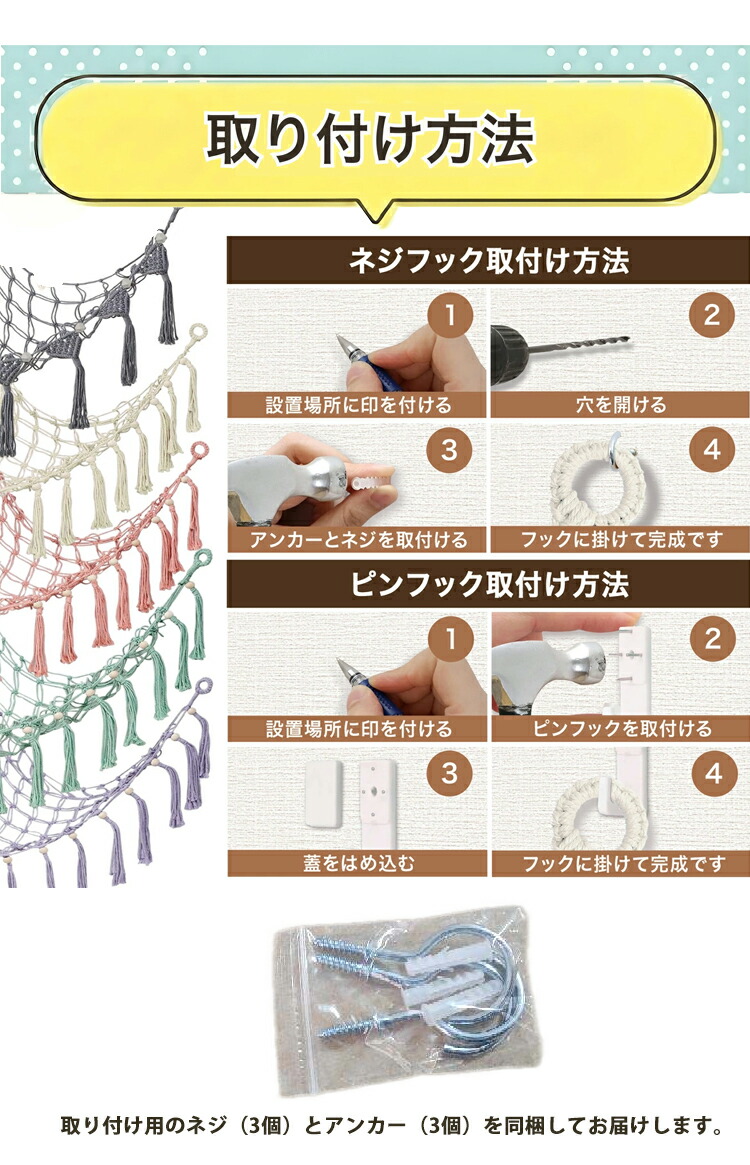 取り付け方法

ネジフック取付け方法

1
設置場所に印を付ける

2
穴を開ける

3
アンカーとネジを取付ける

4
フックに掛けて完成です

ピンフック取付け方法

1
設置場所に印を付ける

2
ピンフックを取付ける

3
蓋をはめ込む

4
フックに掛けて完成です

取り付け用のネジ（3個）とアンカー（3個）を同梱してお届けします。