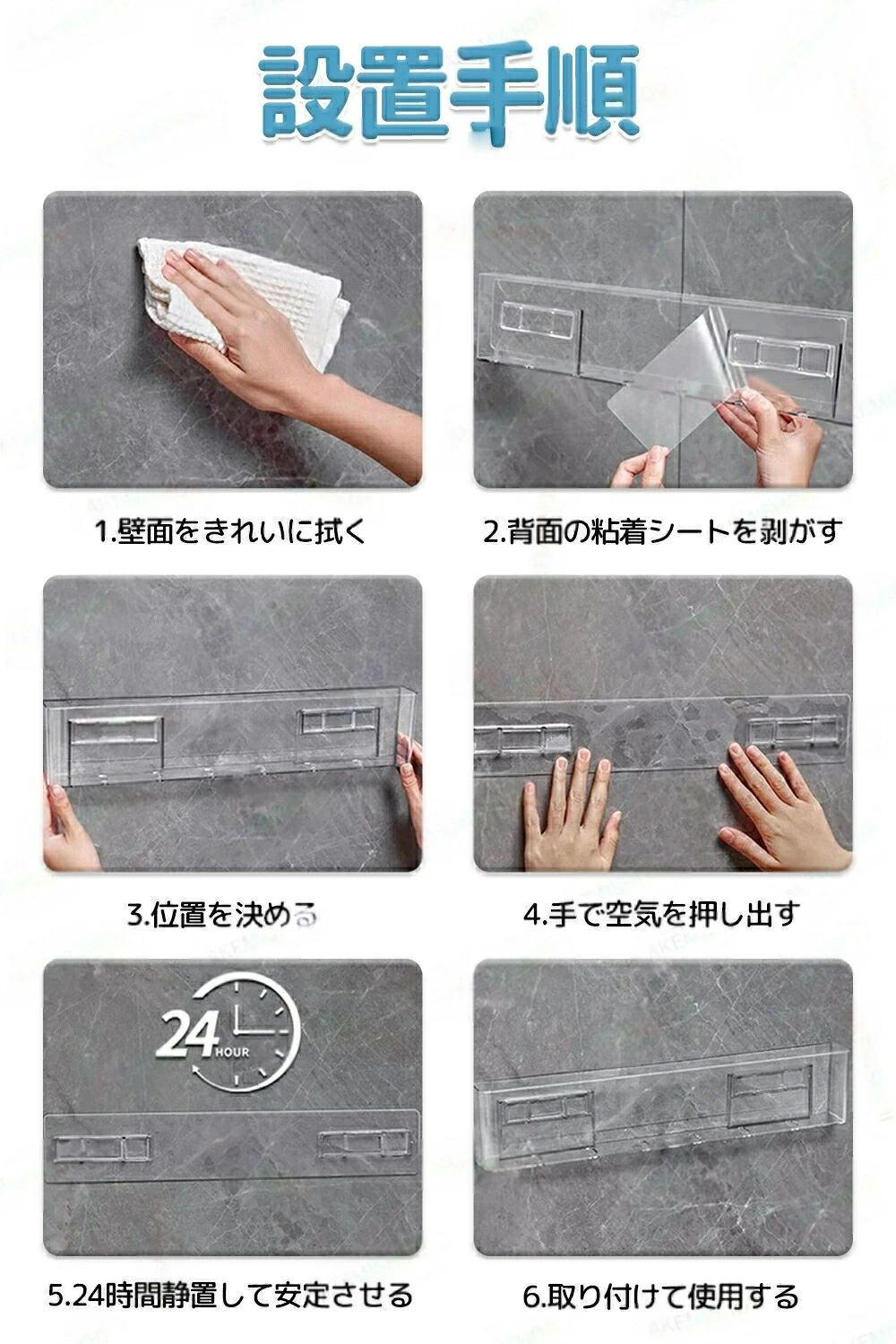 設置手順

1.壁面をきれいに拭く

2.背面の粘着シートを剥がす

3.位置を決める

4.手で空気を押し出す

24 HOUR

5.24時間静置して安定させる

6.取り付けて使用する