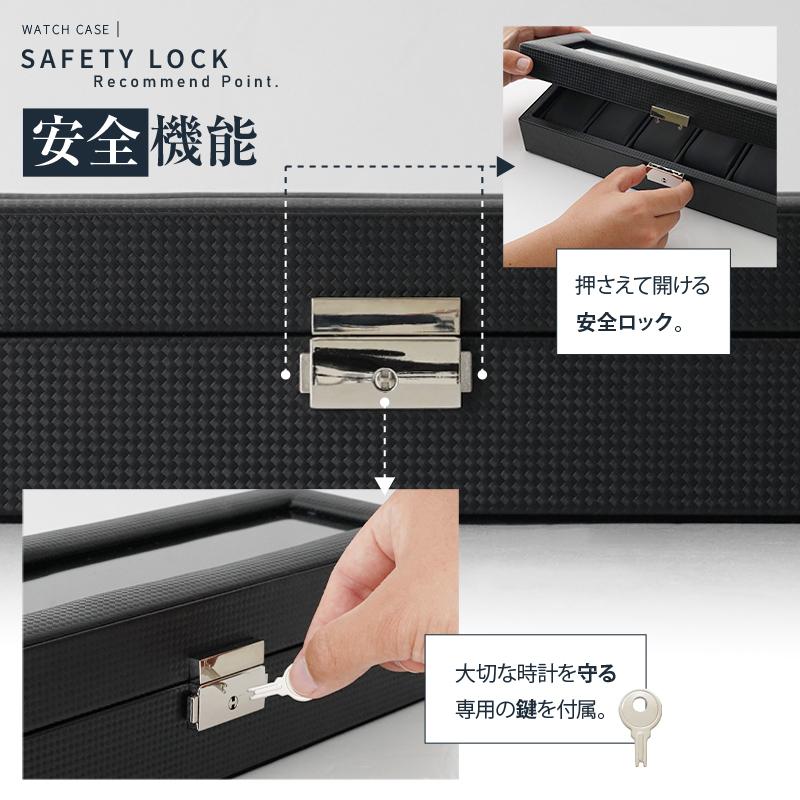 WATCH CASE |
SAFETY LOCK
Recommend Point.

安全機能

押さえて開ける
安全ロック。

大切な時計を守る
専用の鍵を付属。