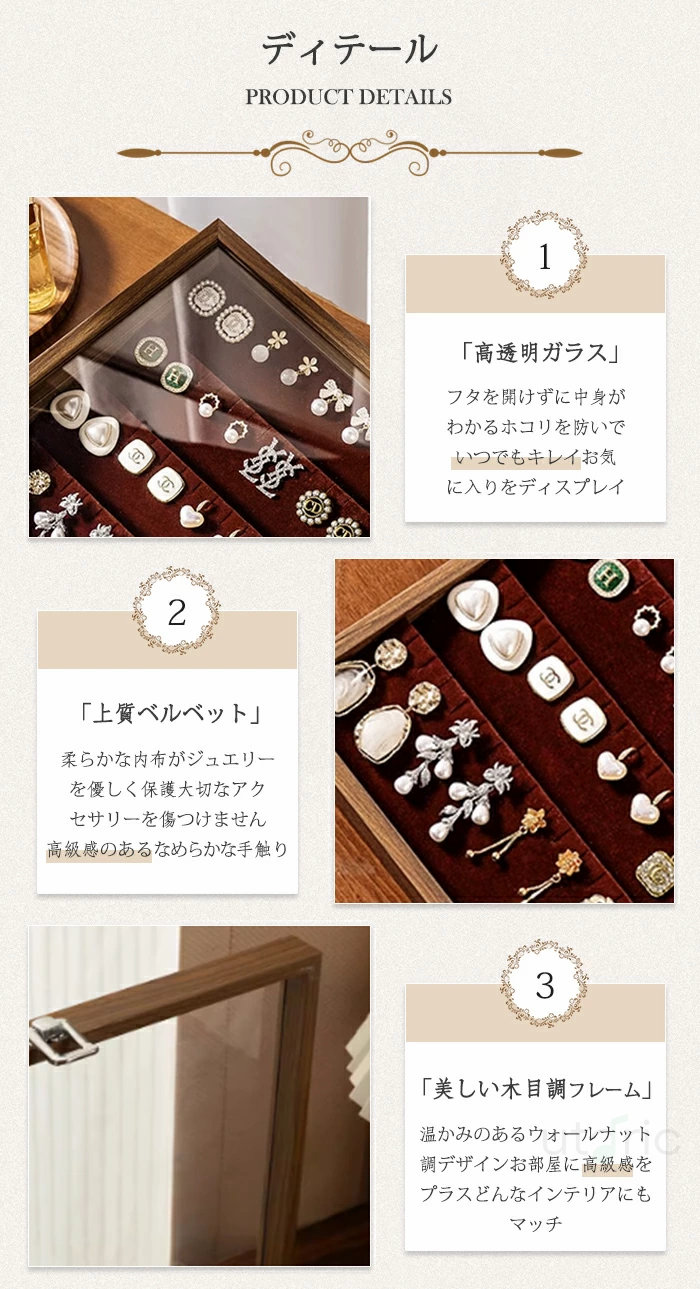 ディテール
PRODUCT DETAILS

1
「高透明ガラス」
フタを開けずに中身がわかるホコリを防いでいつでもキレイお気に入りをディスプレイ

2
「上質ベルベット」
柔らかな内布がジュエリーを優しく保護大切なアクセサリーを傷つけません高級感のあるなめらかな手触り

3
「美しい木目調フレーム」
温かみのあるウォールナット調デザインお部屋に高級感をプラスどんなインテリアにもマッチ