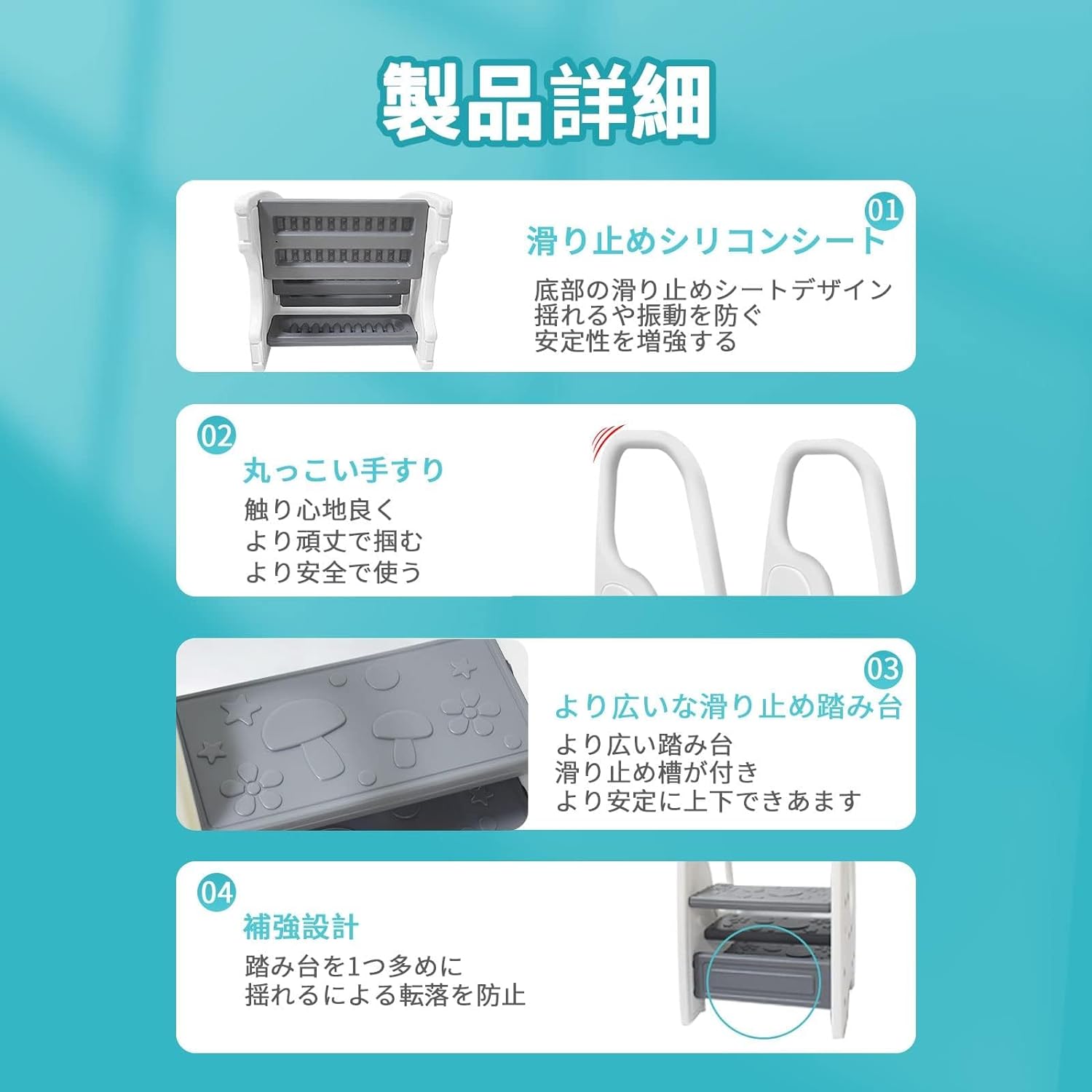 製品詳細

01
滑り止めシリコンシート

底部の滑り止めシートデザイン
揺れるや振動を防ぐ
安定性を増強する

02
丸っこい手すり

触り心地良く
より頑丈で掴む
より安全で使う

03
より広いな滑り止め踏み台

より広い踏み台
滑り止め槽が付き
より安定に上下できあます

04
補強設計

踏み台を1つ多めに
揺れるによる転落を防止