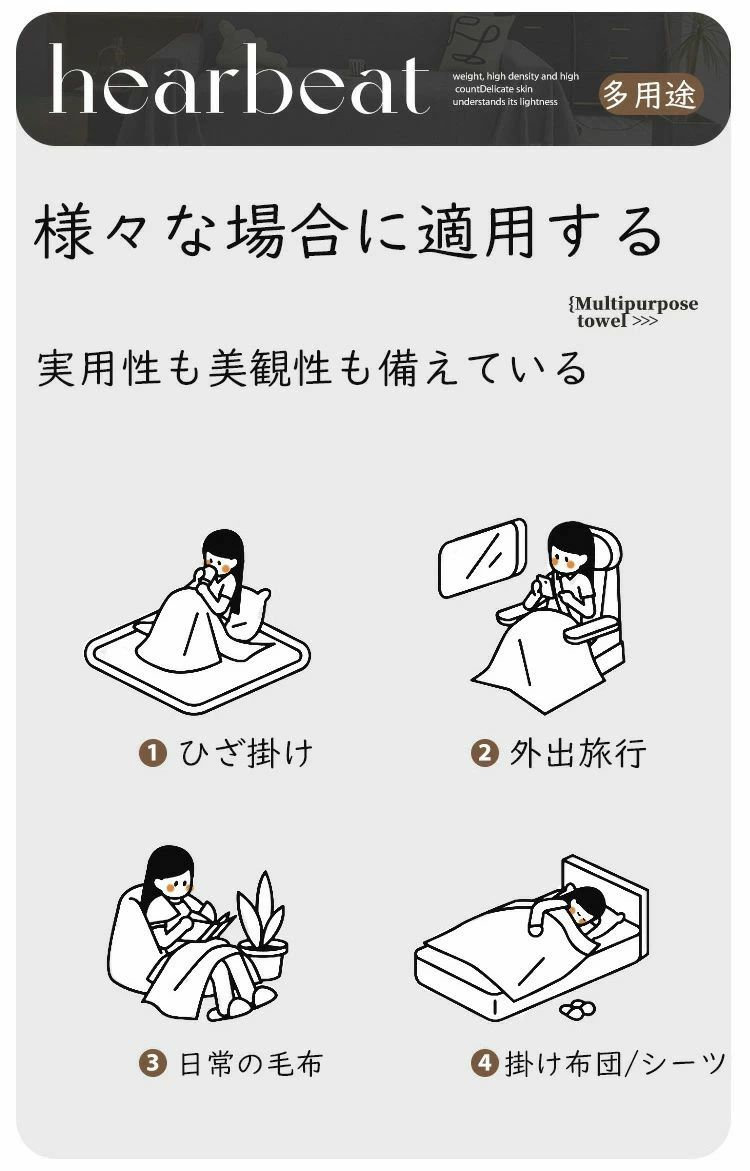 hearbeat

weight, high density and high countDelicate skin understands its lightness

多用途

様々な場合に適用する

{Multipurpose towel >>>

実用性も美観性も備えている

❶ ひざ掛け

❷ 外出旅行

❸ 日常の毛布

❹ 掛け布団/シーツ