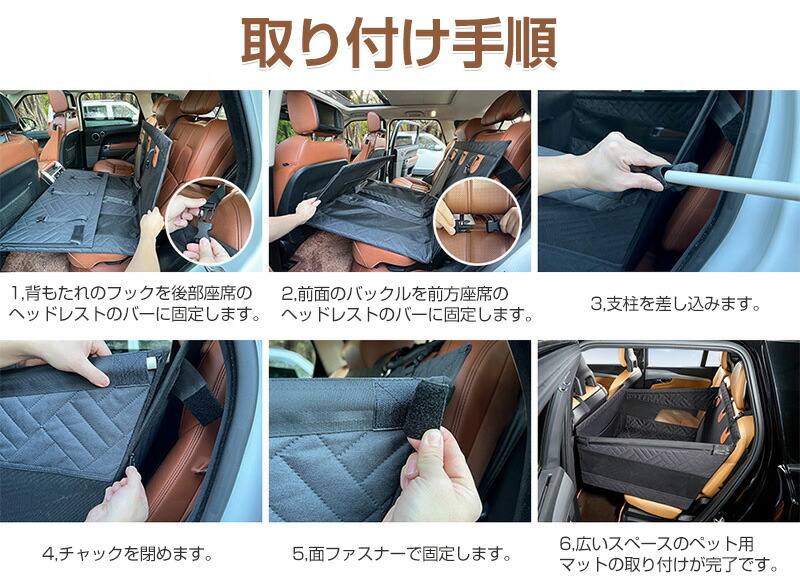 取り付け手順

1,背もたれのフックを後部座席のヘッドレストのバーに固定します。

2,前面のバックルを前方座席のヘッドレストのバーに固定します。

3,支柱を差し込みます。

4,チャックを閉めます。

5,面ファスナーで固定します。

6,広いスペースのペット用マットの取り付けが完了です。