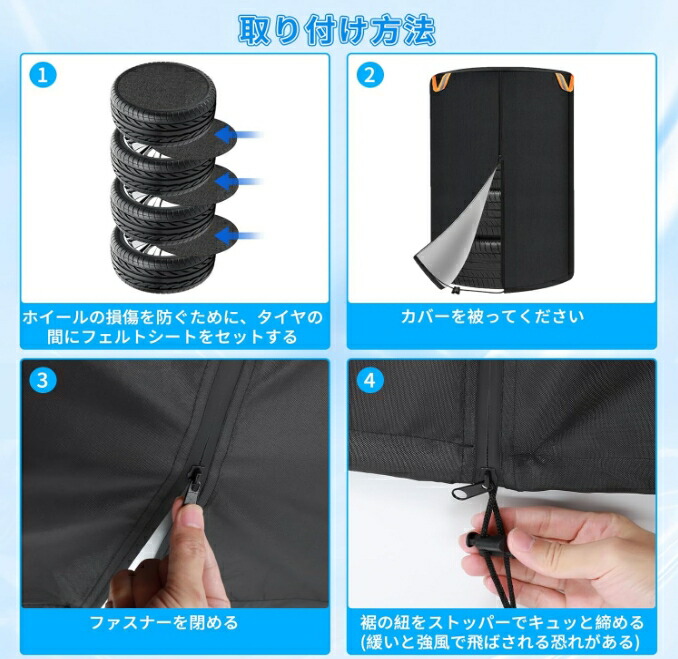 取り付け方法

1

ホイールの損傷を防ぐために、タイヤの間にフェルトシートをセットする

2

カバーを被ってください

3

ファスナーを閉める

4

裾の紐をストッパーでキュッと締める
(緩いと強風で飛ばされる恐れがある)