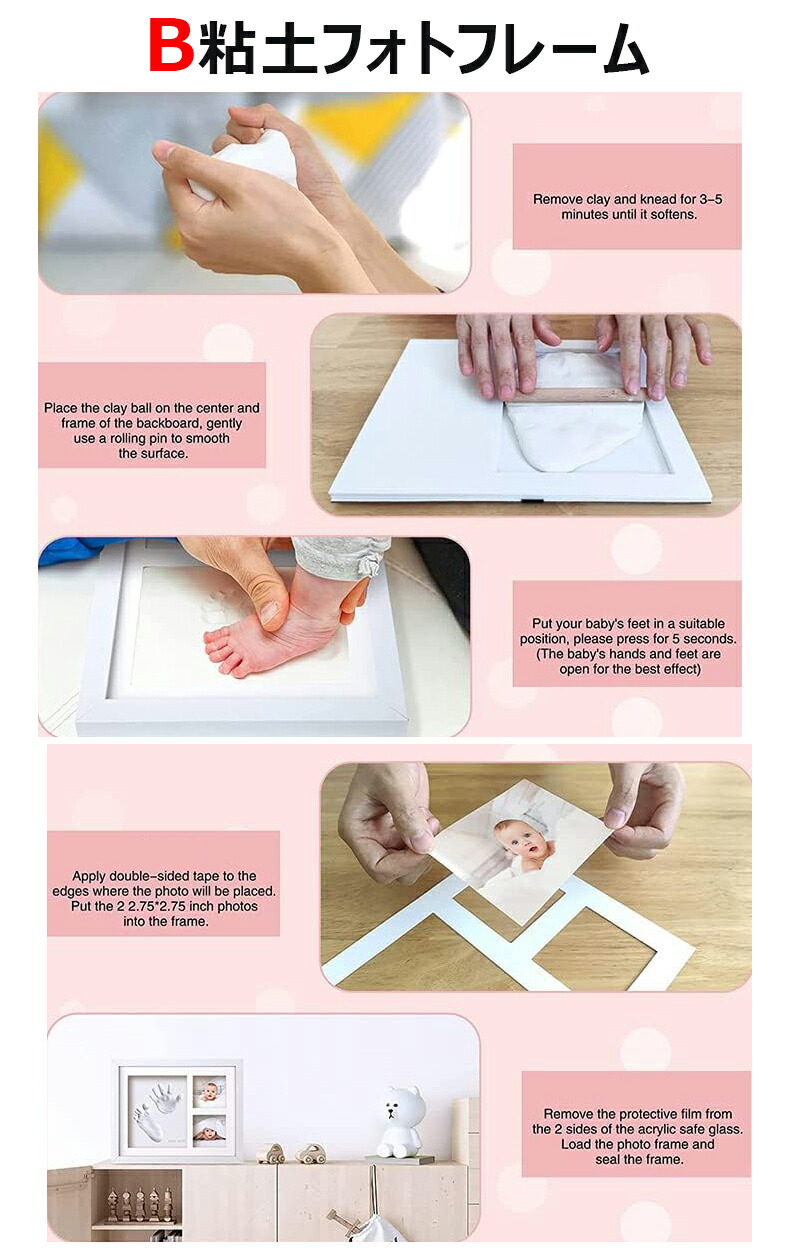 B粘土フォトフレーム

Remove clay and knead for 3–5 minutes until it softens.

Place the clay ball on the center and frame of the backboard, gently use a rolling pin to smooth the surface.

Put your baby's feet in a suitable position, please press for 5 seconds. (The baby's hands and feet are open for the best effect)

Apply double–sided tape to the edges where the photo will be placed. Put the 2 2.75*2.75 inch photos into the frame.

Remove the protective film from the 2 sides of the acrylic safe glass. Load the photo frame and seal the frame.