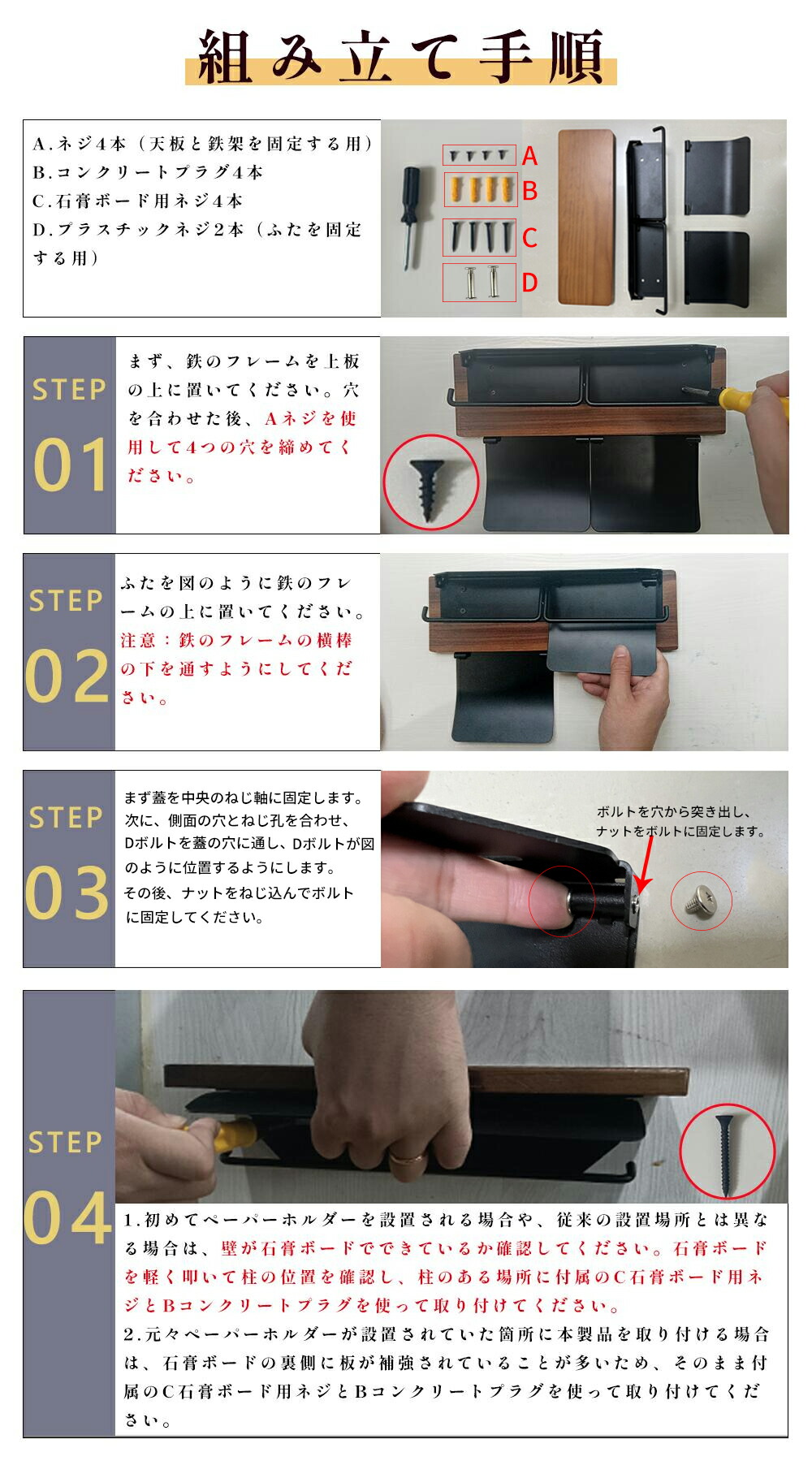 組み立て手順

A.ネジ4本（天板と鉄架を固定する用）
B.コンクリートプラグ4本
C.石膏ボード用ネジ4本
D.プラスチックネジ2本（ふたを固定する用）

A
B
C
D

STEP
01

まず、鉄のフレームを上板の上に置いてください。穴を合わせた後、Aネジを使用して4つの穴を締めてください。

STEP
02

ふたを図のように鉄のフレームの上に置いてください。注意：鉄のフレームの横棒の下を通すようにしてください。

STEP
03

まず蓋を中央のねじ軸に固定します。次に、側面の穴とねじ孔を合わせ、Dボルトを蓋の穴に通し、Dボルトが図のように位置するようにします。その後、ナットをねじ込んでボルトに固定してください。

ボルトを穴から突き出し、ナットをボルトに固定します。

STEP
04

1.初めてペーパーホルダーを設置される場合や、従来の設置場所とは異なる場合は、壁が石膏ボードでできているか確認してください。石膏ボードを軽く叩いて柱の位置を確認し、柱のある場所に付属のC石膏ボード用ネジとBコンクリートプラグを使って取り付けてください。
2.元々ペーパーホルダーが設置されていた箇所に本製品を取り付ける場合は、石膏ボードの裏側に板が補強されていることが多いため、そのまま付属のC石膏ボード用ネジとBコンクリートプラグを使って取り付けてください。