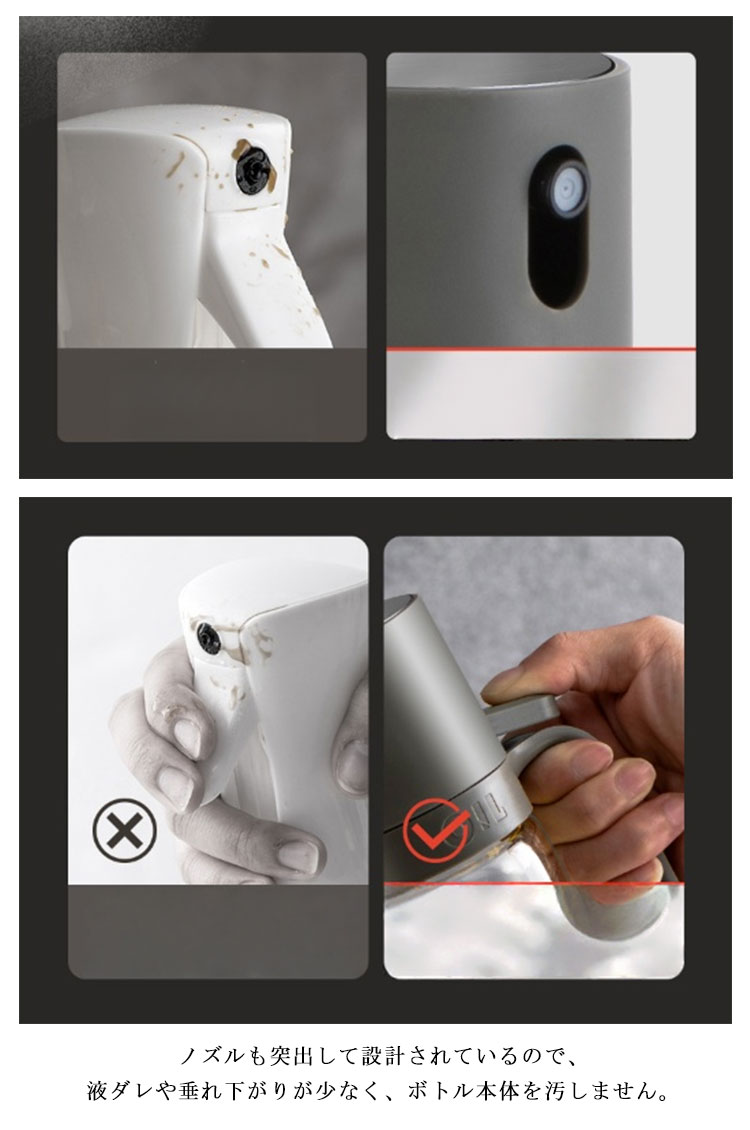 ノズルも突出して設計されているので、
液ダレや垂れ下がりが少なく、ボトル本体を汚しません。