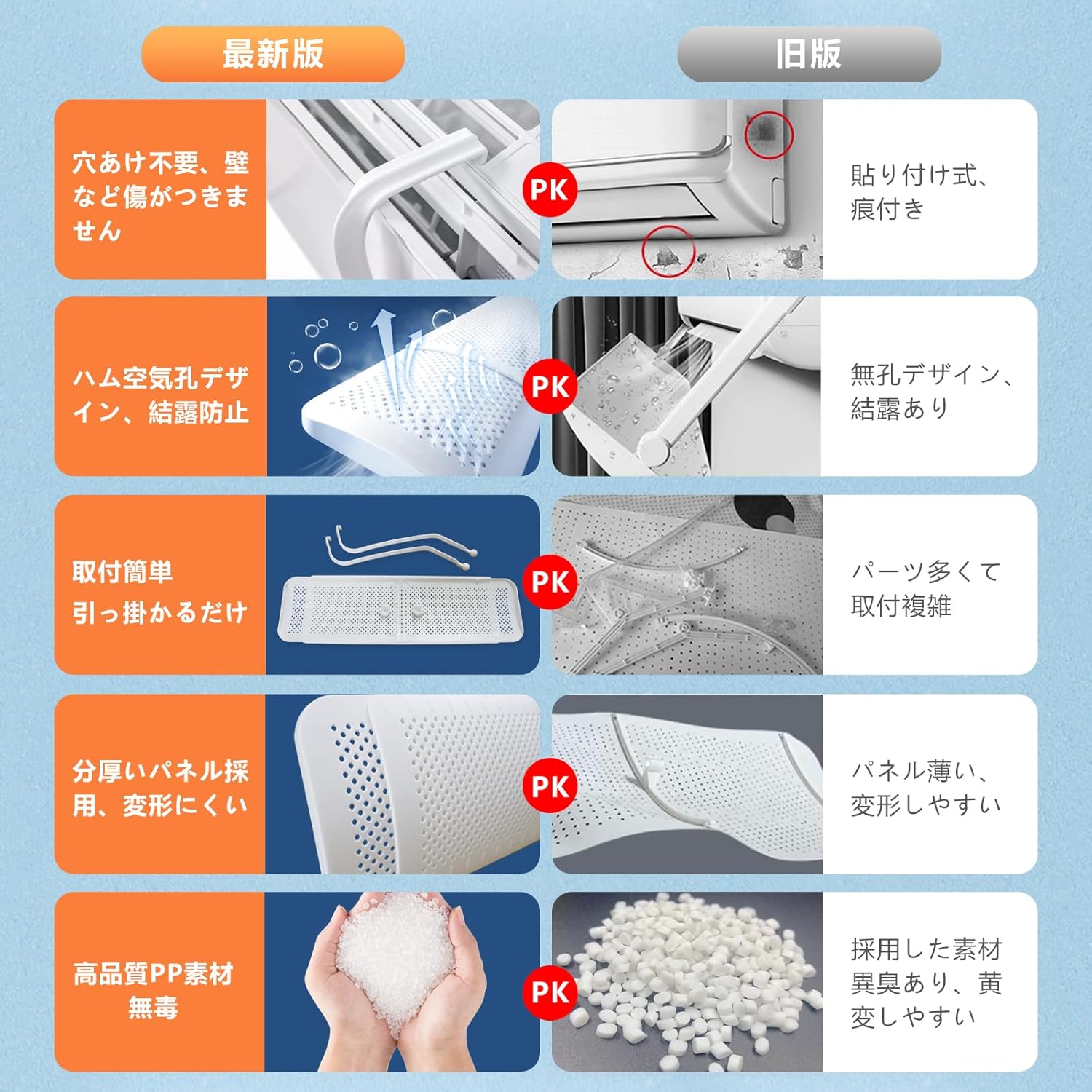 最新版

旧版

穴あけ不要、壁など傷がつきません

PK

貼り付け式、痕付き

ハム空気孔デザイン、結露防止

PK

無孔デザイン、結露あり

取付簡単
引っ掛かるだけ

PK

パーツ多くて取付複雑

分厚いパネル採用、変形にくい

PK

パネル薄い、変形しやすい

高品質PP素材
無毒

PK

採用した素材異臭あり、黄変しやすい