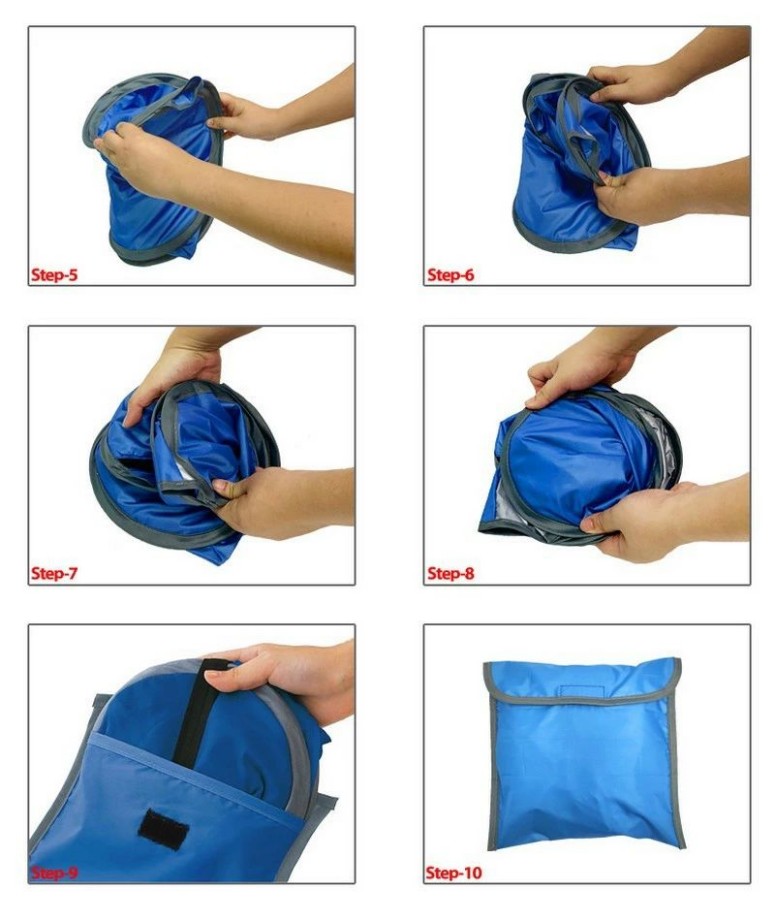 Step-5

Step-6

Step-7

Step-8

Step-9

Step-10