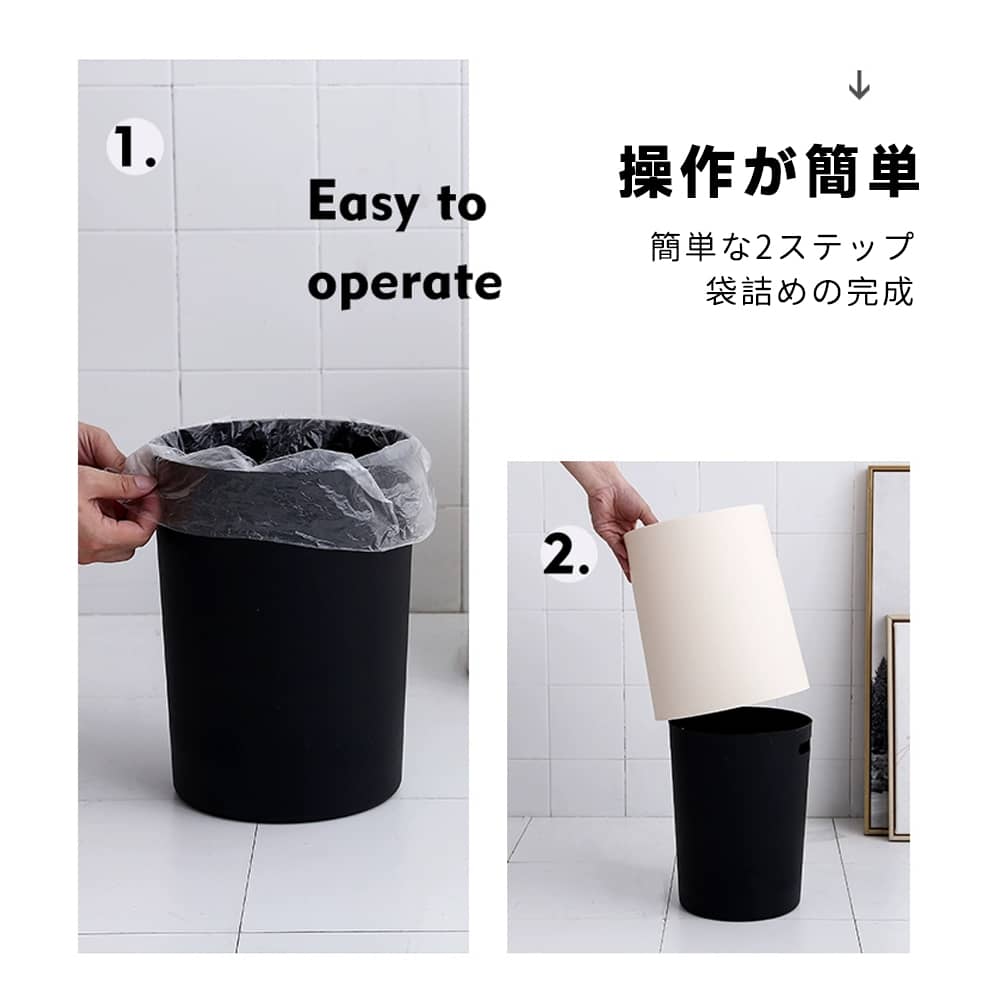 1.

Easy to operate

↓

操作が簡単

簡単な2ステップ
袋詰めの完成

2.