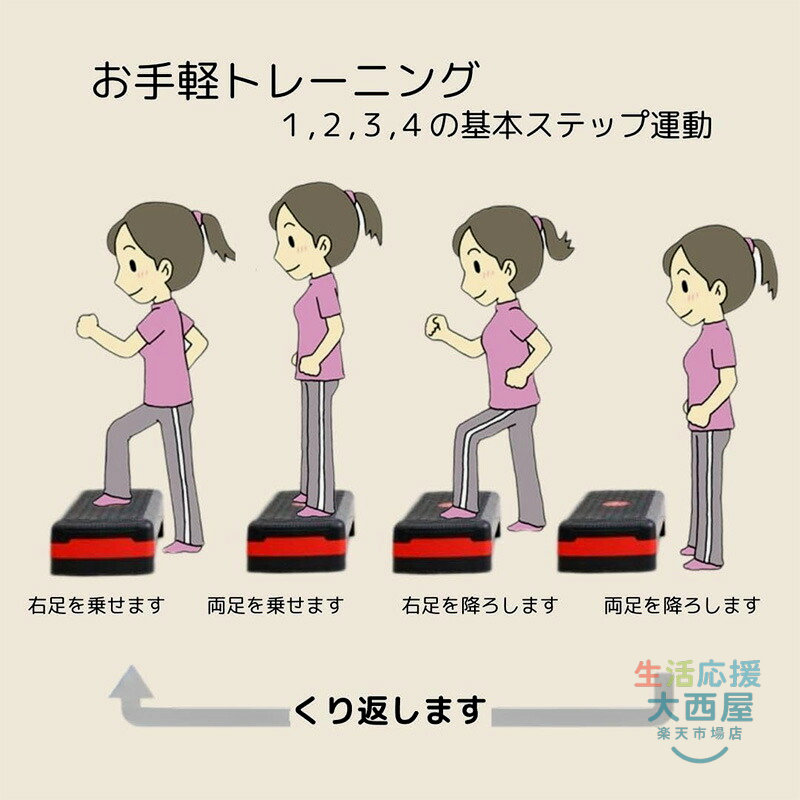 お手軽トレーニング
1,2,3,4の基本ステップ運動

右足を乗せます

両足を乗せます

右足を降ろします

両足を降ろします

くり返します

生活応援
大西屋
楽天市場店