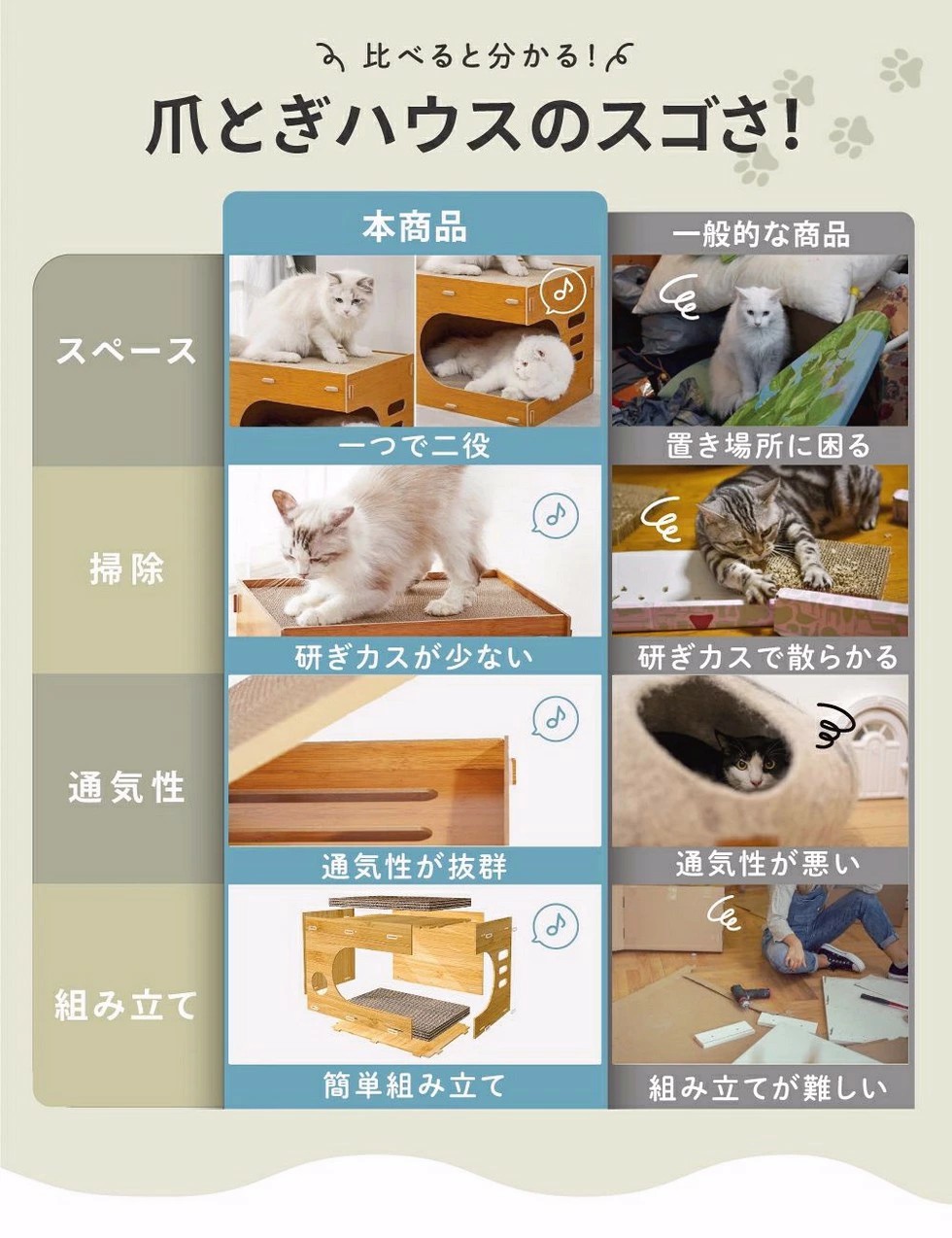 比べると分かる!

爪とぎハウスのスゴさ!

| | 本商品 | 一般的な商品 |
|---|---|---|
| スペース | 一つで二役 | 置き場所に困る |
| 掃除 | 研ぎカスが少ない | 研ぎカスで散らかる |
| 通気性 | 通気性が抜群 | 通気性が悪い |
| 組み立て | 簡単組み立て | 組み立てが難しい |