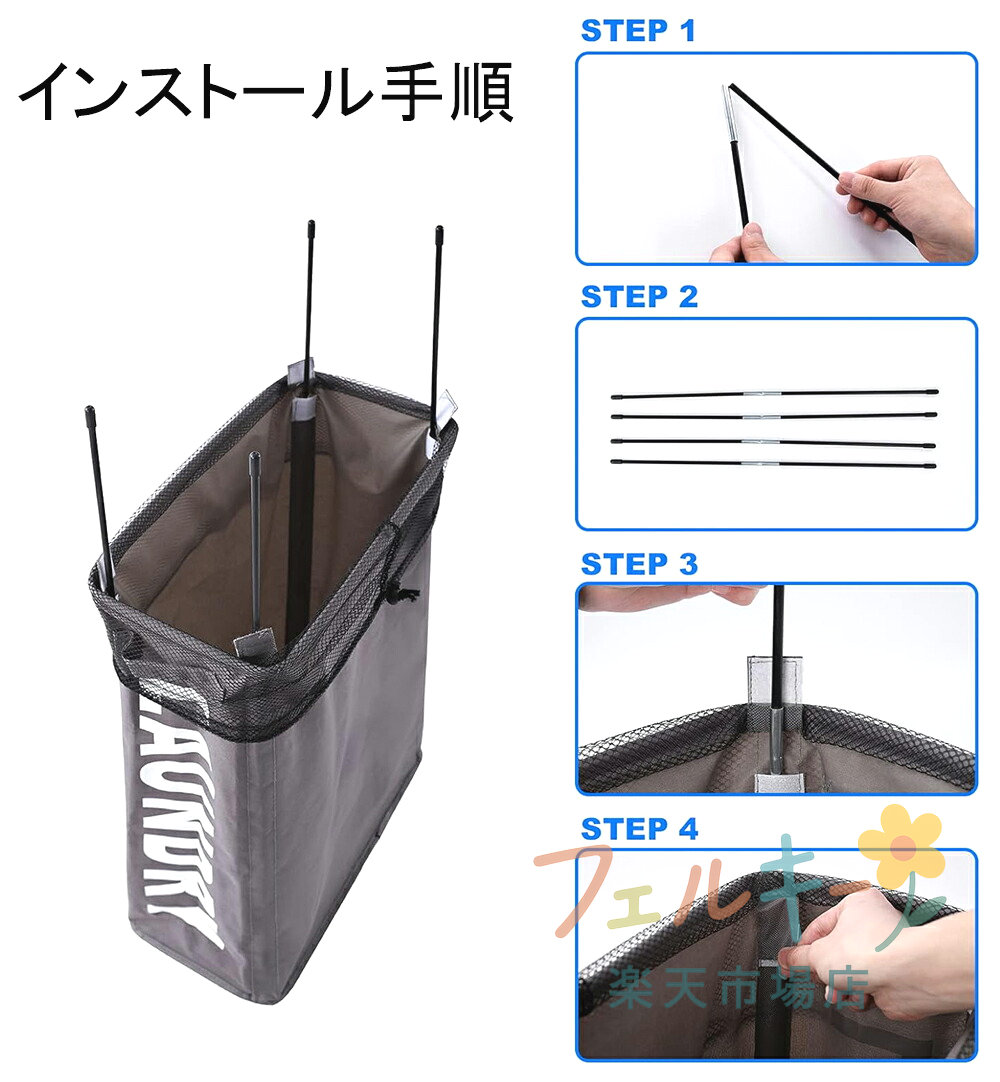 インストール手順

LAUNDRY

STEP 1

STEP 2

STEP 3

STEP 4

フェルキー
楽天市場店