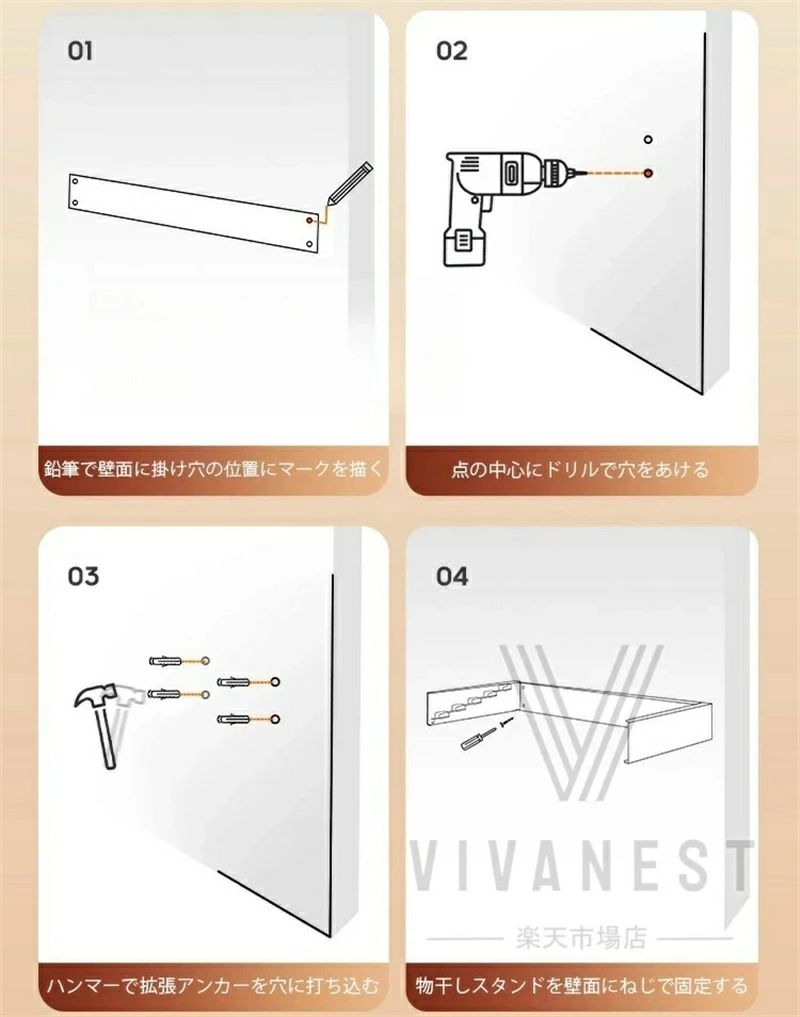 01

鉛筆で壁面に掛け穴の位置にマークを描く

02

点の中心にドリルで穴をあける

03

ハンマーで拡張アンカーを穴に打ち込む

04

VIVANEST
楽天市場店

物干しスタンドを壁面にねじで固定する