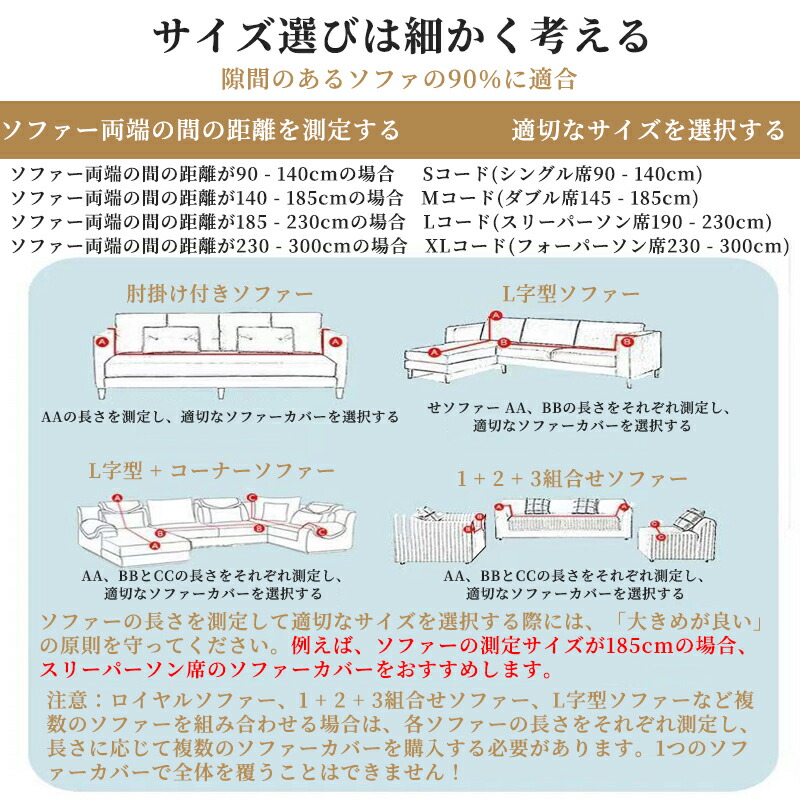 サイズ選びは細かく考える

隙間のあるソファの90%に適合

ソファー両端の間の距離を測定する　適切なサイズを選択する

ソファー両端の間の距離が90 - 140cmの場合　Sコード(シングル席90 - 140cm)
ソファー両端の間の距離が140 - 185cmの場合　Mコード(ダブル席145 - 185cm)
ソファー両端の間の距離が185 - 230cmの場合　Lコード(スリーパーソン席190 - 230cm)
ソファー両端の間の距離が230 - 300cmの場合　XLコード(フォーパーソン席230 - 300cm)

肘掛け付きソファー

A A

AAの長さを測定し、適切なソファーカバーを選択する

L字型ソファー

A A B B

せソファー AA、BBの長さをそれぞれ測定し、適切なソファーカバーを選択する

L字型 + コーナーソファー

A A B B C C

AA、BBとCCの長さをそれぞれ測定し、適切なソファーカバーを選択する

1 + 2 + 3組合せソファー

A A B B C C

AA、BBとCCの長さをそれぞれ測定し、適切なソファーカバーを選択する

ソファーの長さを測定して適切なサイズを選択する際には、「大きめが良い」の原則を守ってください。例えば、ソファーの測定サイズが185cmの場合、スリーパーソン席のソファーカバーをおすすめします。

注意：ロイヤルソファー、1 + 2 + 3組合せソファー、L字型ソファーなど複数のソファーを組み合わせる場合は、各ソファーの長さをそれぞれ測定し、長さに応じて複数のソファーカバーを購入する必要があります。1つのソファーカバーで全体を覆うことはできません！