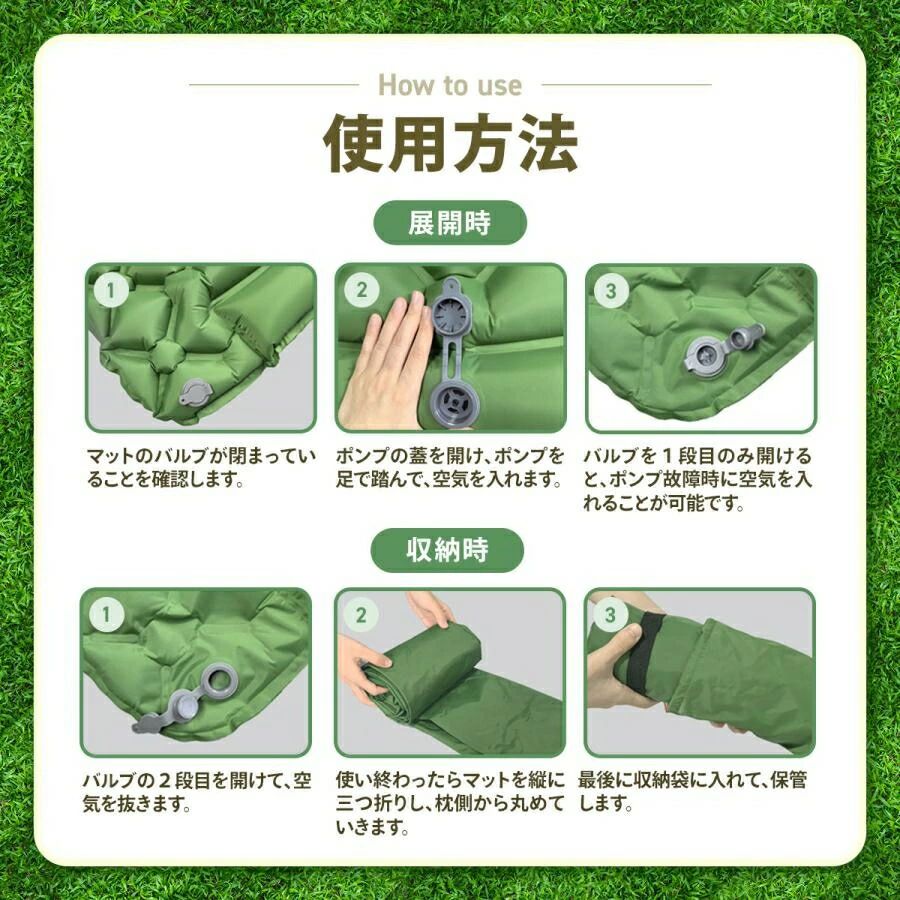 How to use

使用方法

展開時

1

マットのバルブが閉まっていることを確認します。

2

ポンプの蓋を開け、ポンプを足で踏んで、空気を入れます。

3

バルブを１段目のみ開けると、ポンプ故障時に空気を入れることが可能です。

収納時

1

バルブの２段目を開けて、空気を抜きます。

2

使い終わったらマットを縦に三つ折りし、枕側から丸めていきます。

3

最後に収納袋に入れて、保管します。