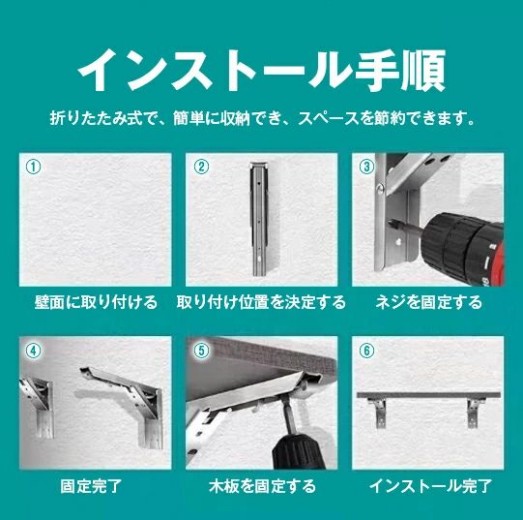 インストール手順

折りたたみ式で、簡単に収納でき、スペースを節約できます。

①
壁面に取り付ける

②
取り付け位置を決定する

③
ネジを固定する

④
固定完了

⑤
木板を固定する

⑥
インストール完了