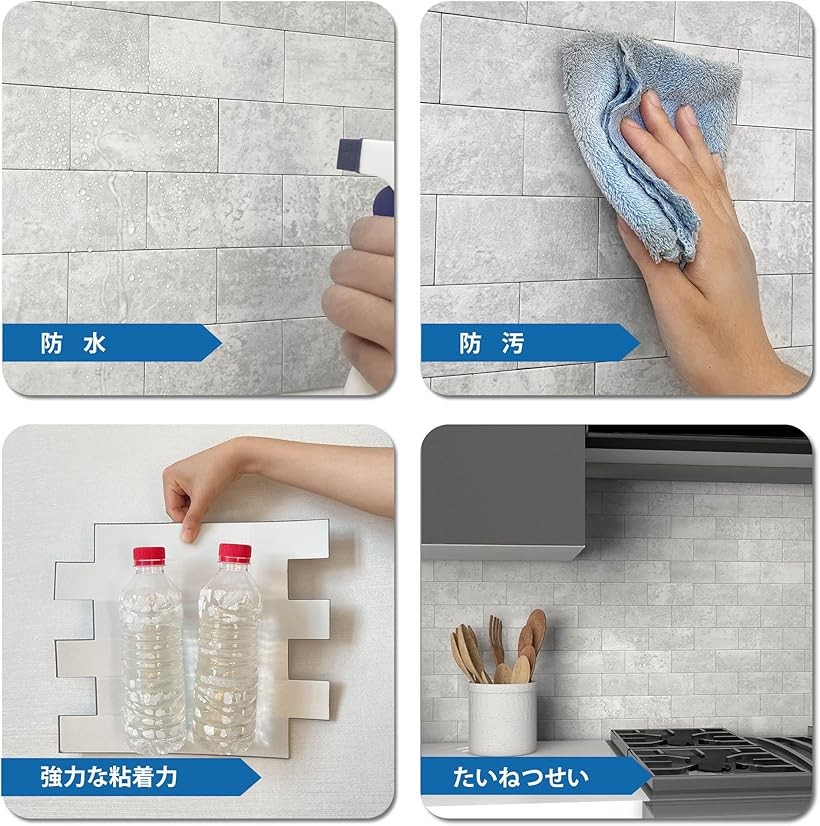 防 水

防 汚

強力な粘着力

たいねつせい