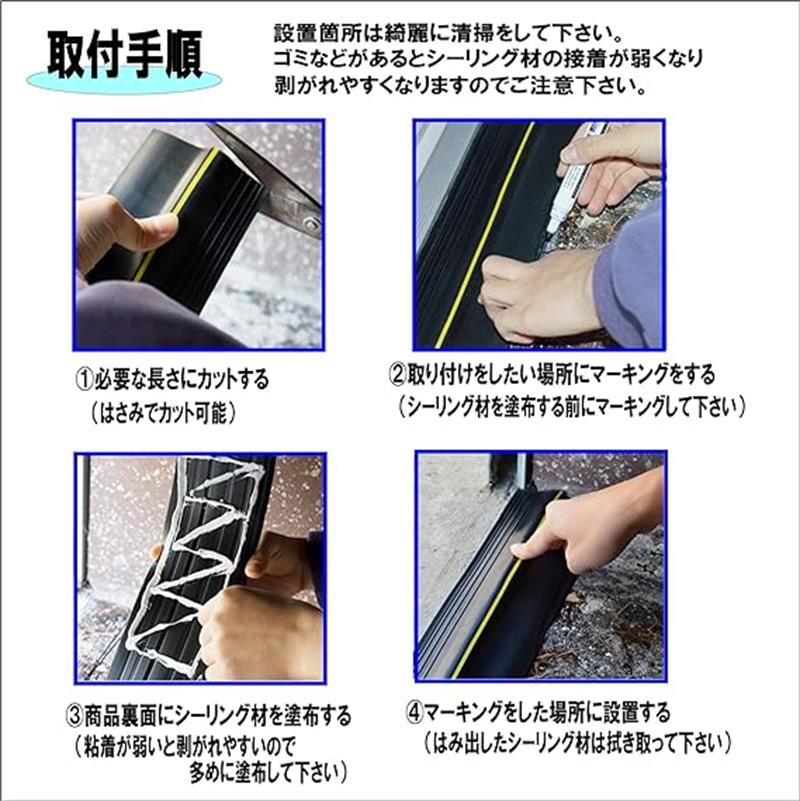 取付手順

設置箇所は綺麗に清掃をして下さい。
ゴミなどがあるとシーリング材の接着が弱くなり
剥がれやすくなりますのでご注意下さい。

①必要な長さにカットする
（はさみでカット可能）

②取り付けをしたい場所にマーキングをする
（シーリング材を塗布する前にマーキングして下さい）

③商品裏面にシーリング材を塗布する
（粘着が弱いと剥がれやすいので
多めに塗布して下さい）

④マーキングをした場所に設置する
（はみ出したシーリング材は拭き取って下さい）