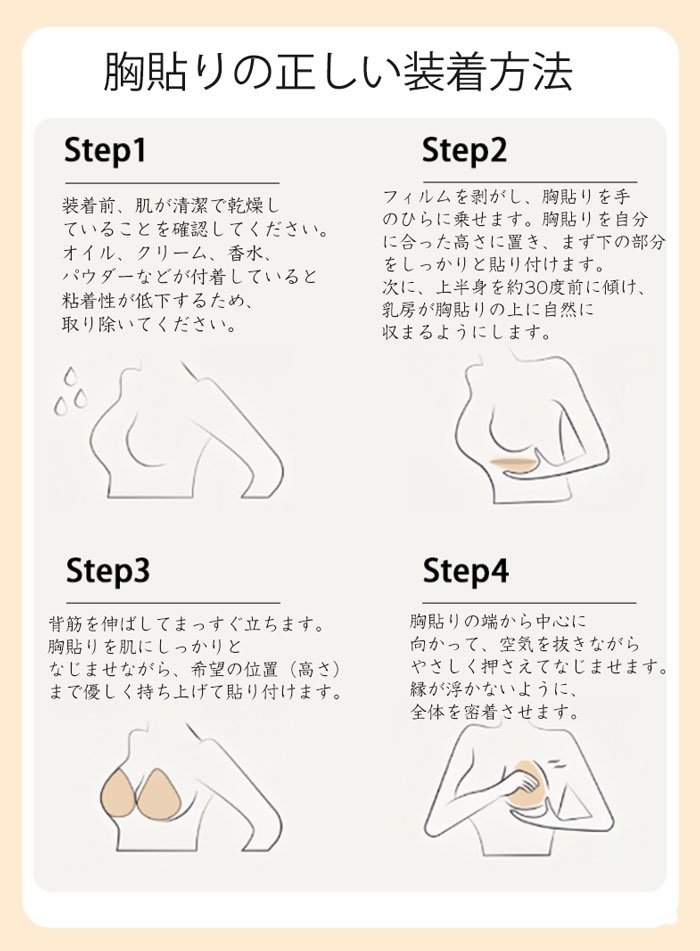 胸貼りの正しい装着方法

Step1

装着前、肌が清潔で乾燥していることを確認してください。オイル、クリーム、香水、パウダーなどが付着していると粘着性が低下するため、取り除いてください。

Step2

フィルムを剥がし、胸貼りを手のひらに乗せます。胸貼りを自分に合った高さに置き、まず下の部分をしっかりと貼り付けます。次に、上半身を約30度前に傾け、乳房が胸貼りの上に自然に収まるようにします。

Step3

背筋を伸ばしてまっすぐ立ちます。胸貼りを肌にしっかりとなじませながら、希望の位置（高さ）まで優しく持ち上げて貼り付けます。

Step4

胸貼りの端から中心に向かって、空気を抜きながらやさしく押さえてなじませます。縁が浮かないように、全体を密着させます。