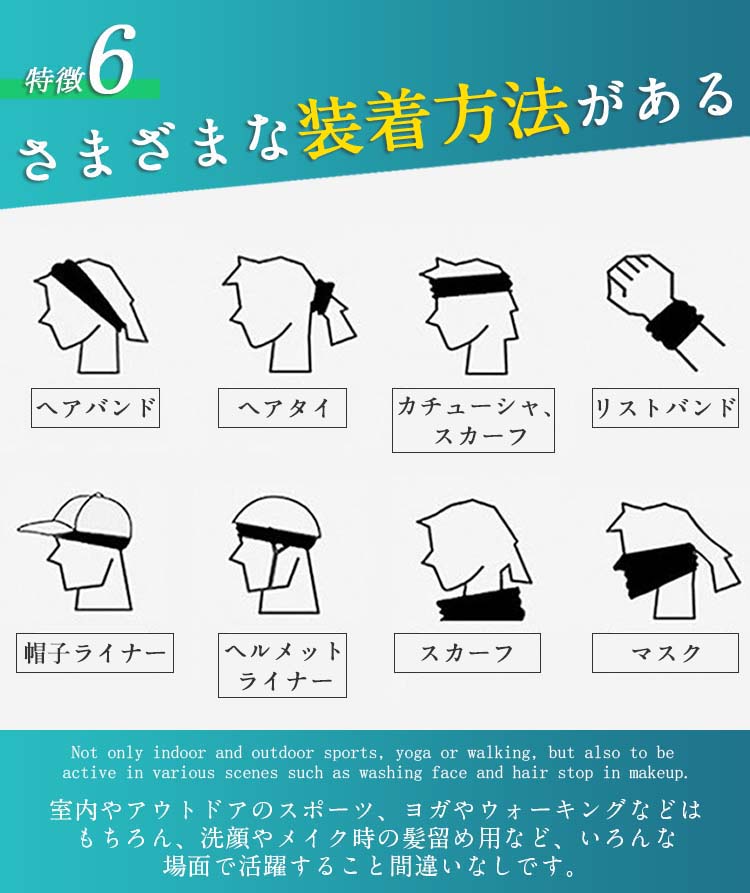 特徴6

さまざまな装着方法がある

ヘアバンド

ヘアタイ

カチューシャ、スカーフ

リストバンド

帽子ライナー

ヘルメットライナー

スカーフ

マスク

Not only indoor and outdoor sports, yoga or walking, but also to be active in various scenes such as washing face and hair stop in makeup.

室内やアウトドアのスポーツ、ヨガやウォーキングなどはもちろん、洗顔やメイク時の髪留め用など、いろんな場面で活躍すること間違いなしです。