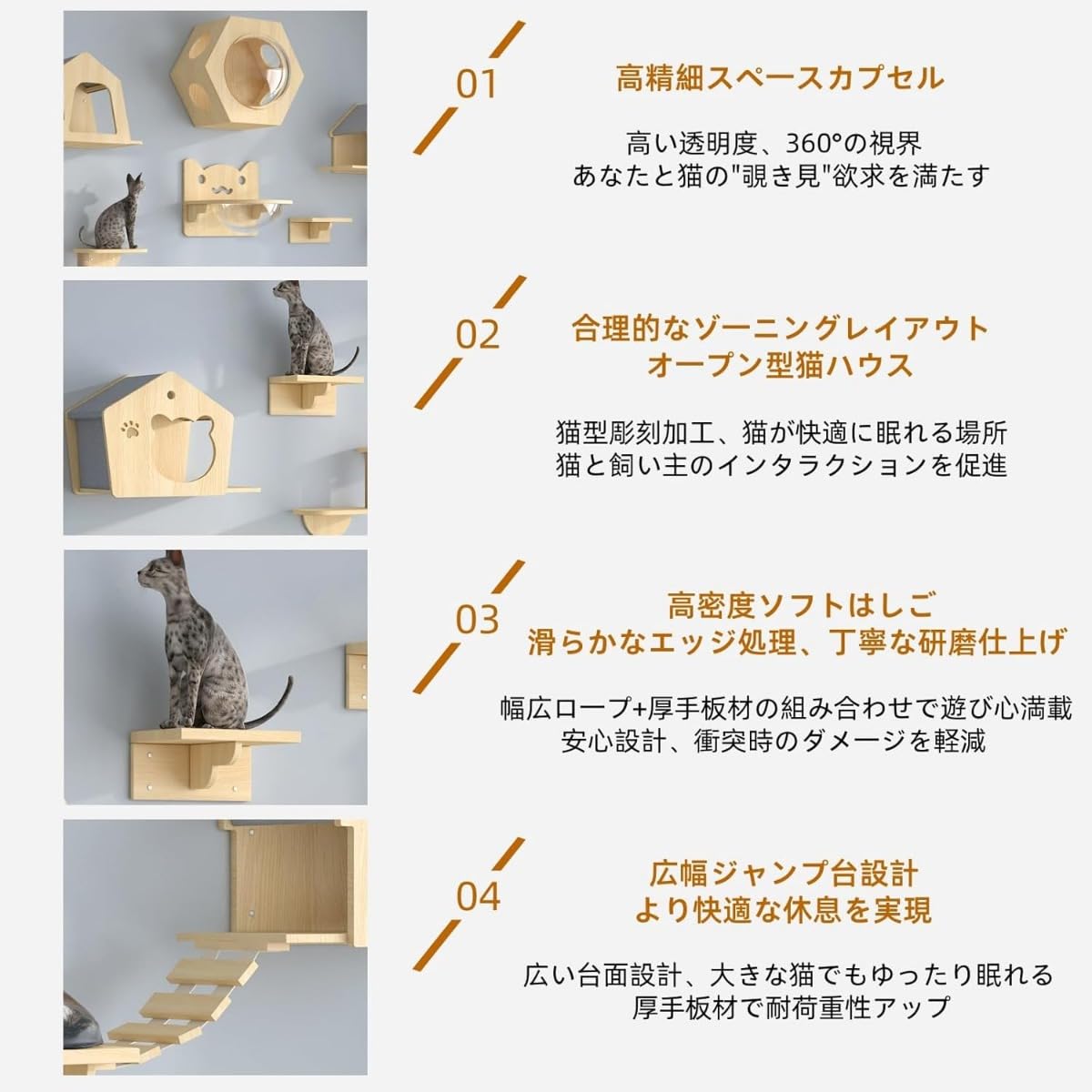 01

高精細スペースカプセル

高い透明度、360°の視界
あなたと猫の"覗き見"欲求を満たす

02

合理的なゾーニングレイアウト
オープン型猫ハウス

猫型彫刻加工、猫が快適に眠れる場所
猫と飼い主のインタラクションを促進

03

高密度ソフトはしご
滑らかなエッジ処理、丁寧な研磨仕上げ

幅広ロープ+厚手板材の組み合わせで遊び心満載
安心設計、衝突時のダメージを軽減

04

広幅ジャンプ台設計
より快適な休息を実現

広い台面設計、大きな猫でもゆったり眠れる
厚手板材で耐荷重性アップ